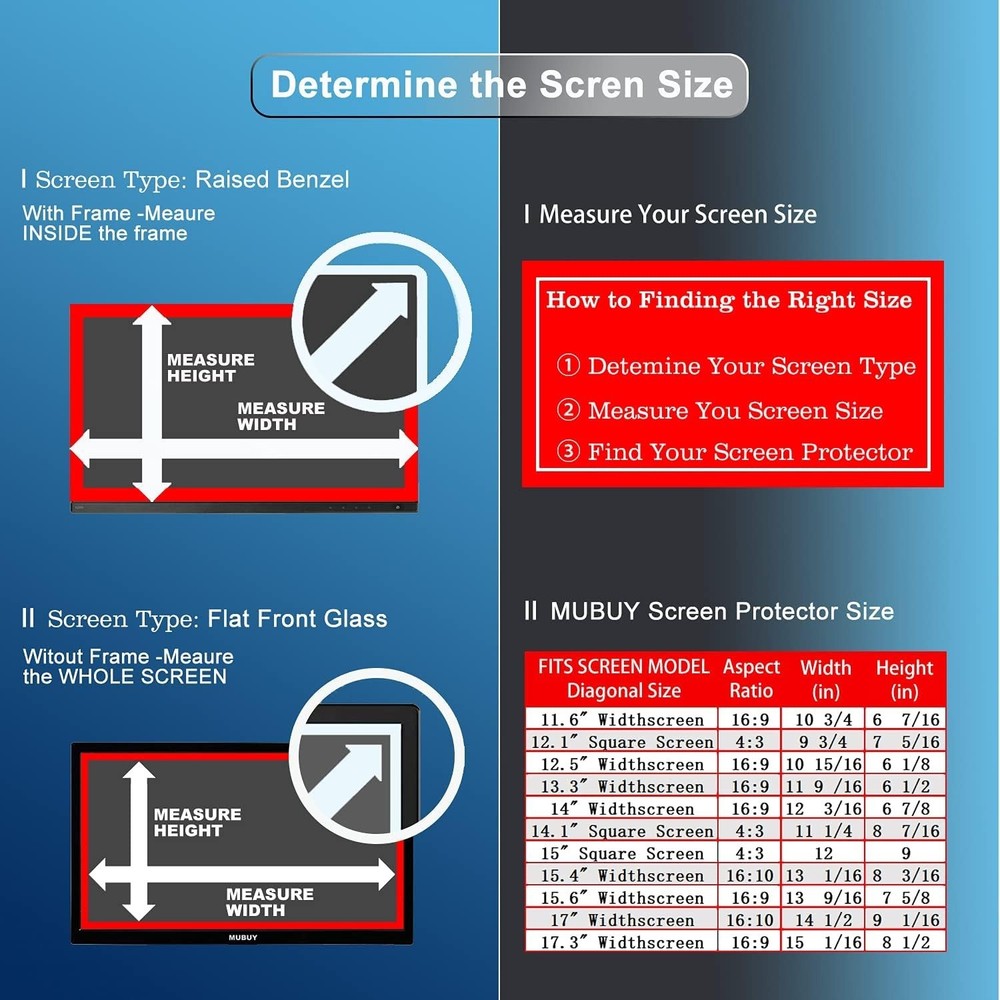 Determine the Scren Size

I Screen Type: Raised Benzel
With Frame -Meaure INSIDE the frame

MEASURE HEIGHT
MEASURE WIDTH

II Screen Type: Flat Front Glass
Witout Frame -Meaure the WHOLE SCREEN

MEASURE HEIGHT
MEASURE WIDTH
MUBUY

I Measure Your Screen Size

How to Finding the Right Size
① Detemine Your Screen Type
② Measure You Screen Size
③ Find Your Screen Protector

II MUBUY Screen Protector Size

| FITS SCREEN MODEL Diagonal Size | Aspect Ratio | Width (in) | Height (in) |
|---|---|---|---|
| 11.6″ Widthscreen | 16:9 | 10 3/4 | 6 7/16 |
| 12.1″ Square Screen | 4:3 | 9 3/4 | 7 5/16 |
| 12.5″ Widthscreen | 16:9 | 10 15/16 | 6 1/8 |
| 13.3″ Widthscreen | 16:9 | 11 9 /16 | 6 1/2 |
| 14″ Widthscreen | 16:9 | 12 3/16 | 6 7/8 |
| 14.1″ Square Screen | 4:3 | 11 1/4 | 8 7/16 |
| 15″ Square Screen | 4:3 | 12 | 9 |
| 15.4″ Widthscreen | 16:10 | 13 1/16 | 8 3/16 |
| 15.6″ Widthscreen | 16:9 | 13 9/16 | 7 5/8 |
| 17″ Widthscreen | 16:10 | 14 1/2 | 9 1/16 |
| 17.3″ Widthscreen | 16:9 | 15 1/16 | 8 1/2 |