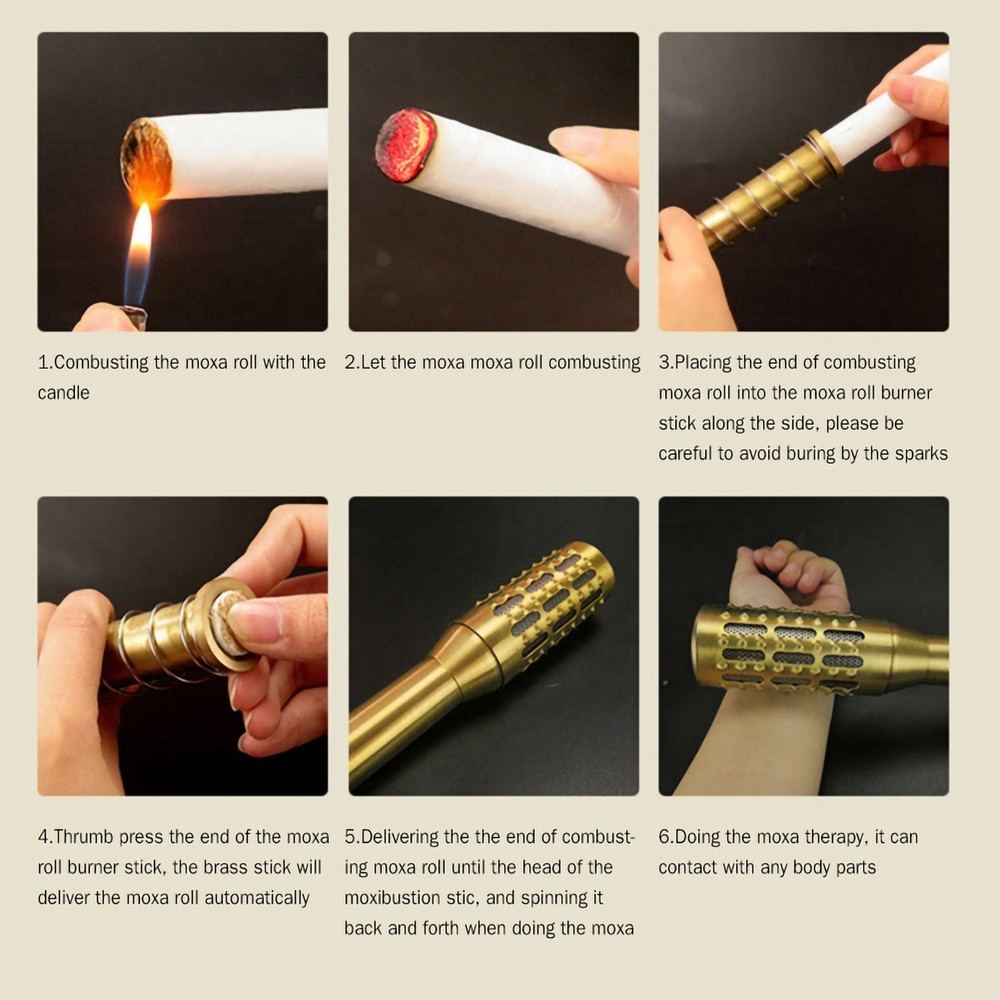 1.Combusting the moxa roll with the candle

2.Let the moxa moxa roll combusting

3.Placing the end of combusting moxa roll into the moxa roll burner stick along the side, please be careful to avoid buring by the sparks

4.Thrumb press the end of the moxa roll burner stick, the brass stick will deliver the moxa roll automatically

5.Delivering the the end of combusting moxa roll until the head of the moxibustion stic, and spinning it back and forth when doing the moxa

6.Doing the moxa therapy, it can contact with any body parts