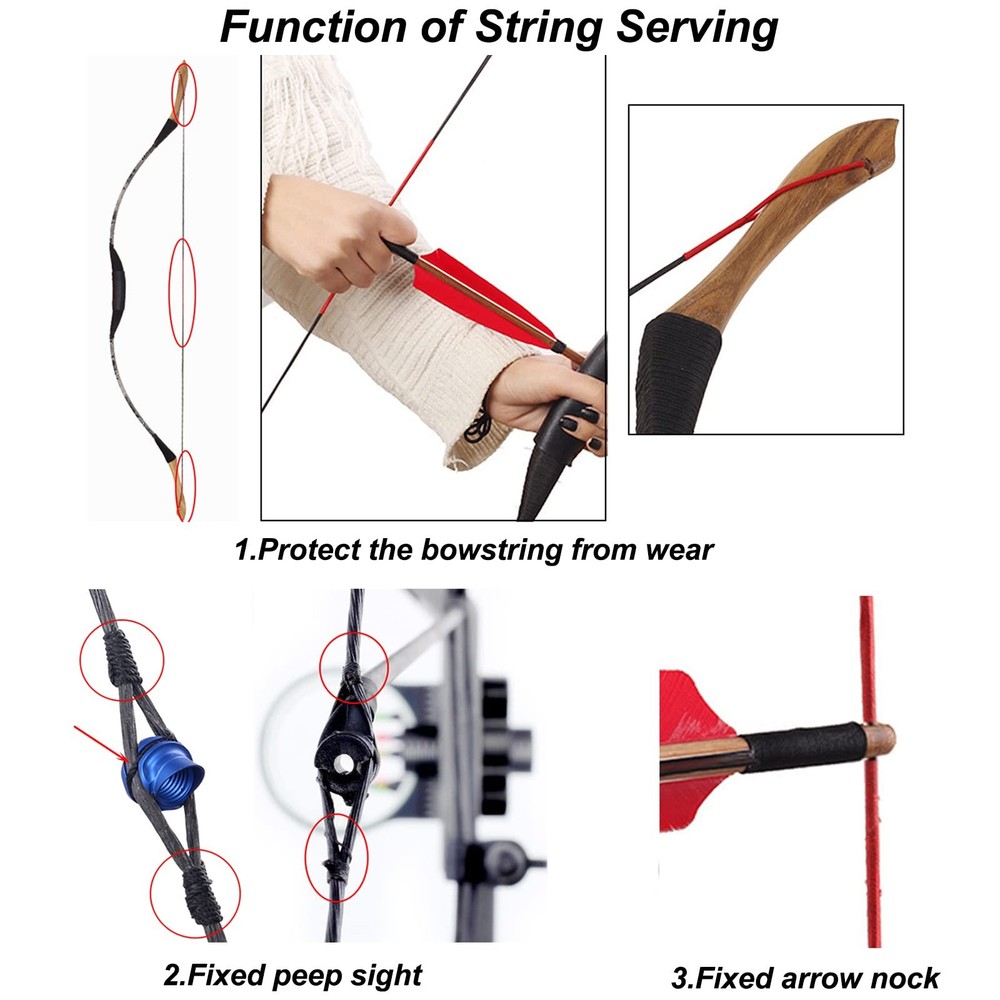 Function of String Serving

1.Protect the bowstring from wear

2.Fixed peep sight

3.Fixed arrow nock