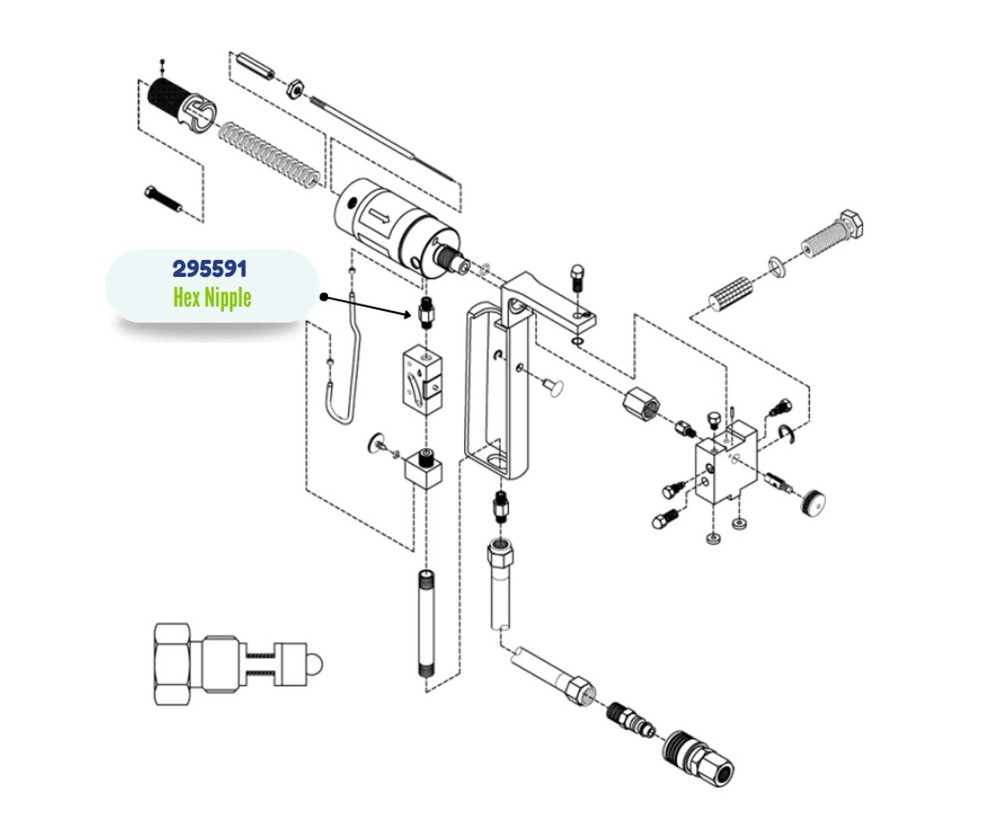 295591
Hex Nipple