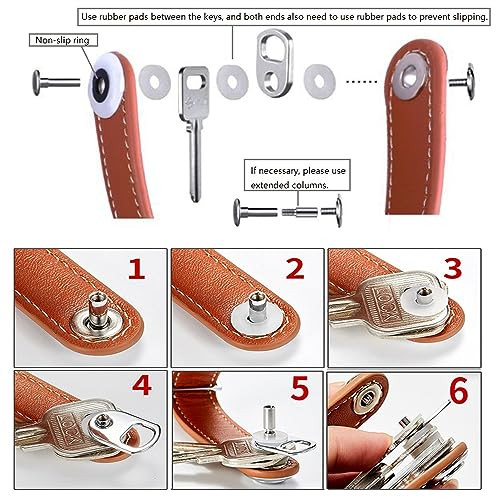 Use rubber pads between the keys, and both ends also need to use rubber pads to prevent slipping.

Non-slip ring

If necessary, please use extended columns.

1

2

3

LOCK

4

LOCK

5

6