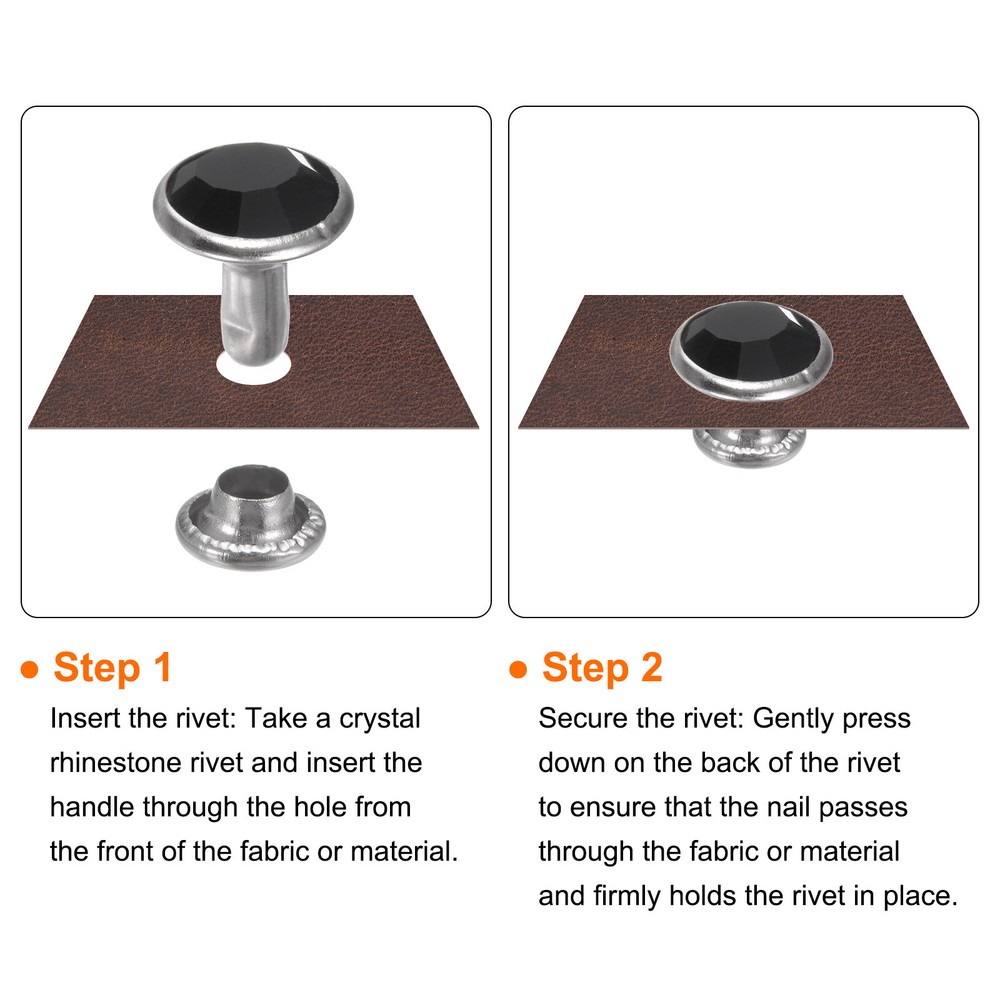 ● Step 1
Insert the rivet: Take a crystal rhinestone rivet and insert the handle through the hole from the front of the fabric or material.

● Step 2
Secure the rivet: Gently press down on the back of the rivet to ensure that the nail passes through the fabric or material and firmly holds the rivet in place.