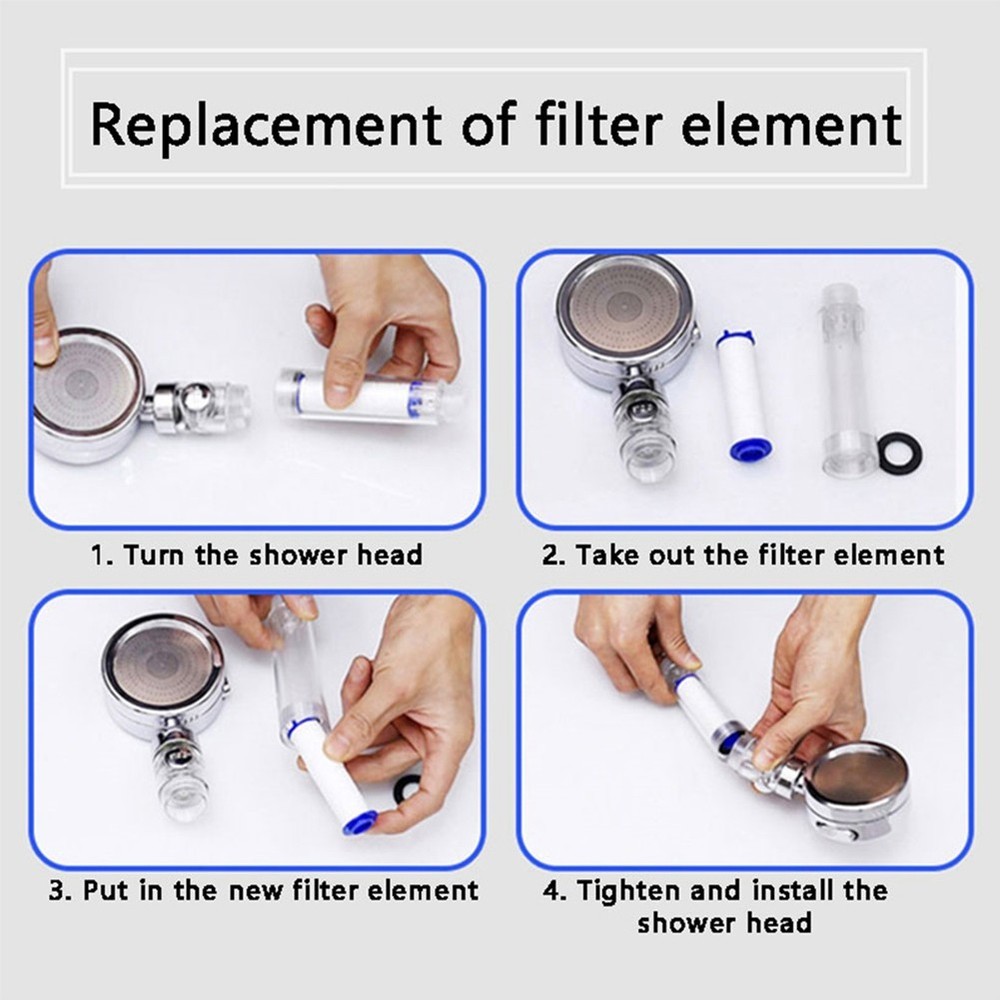 Replacement of filter element

1. Turn the shower head

2. Take out the filter element

3. Put in the new filter element

4. Tighten and install the shower head