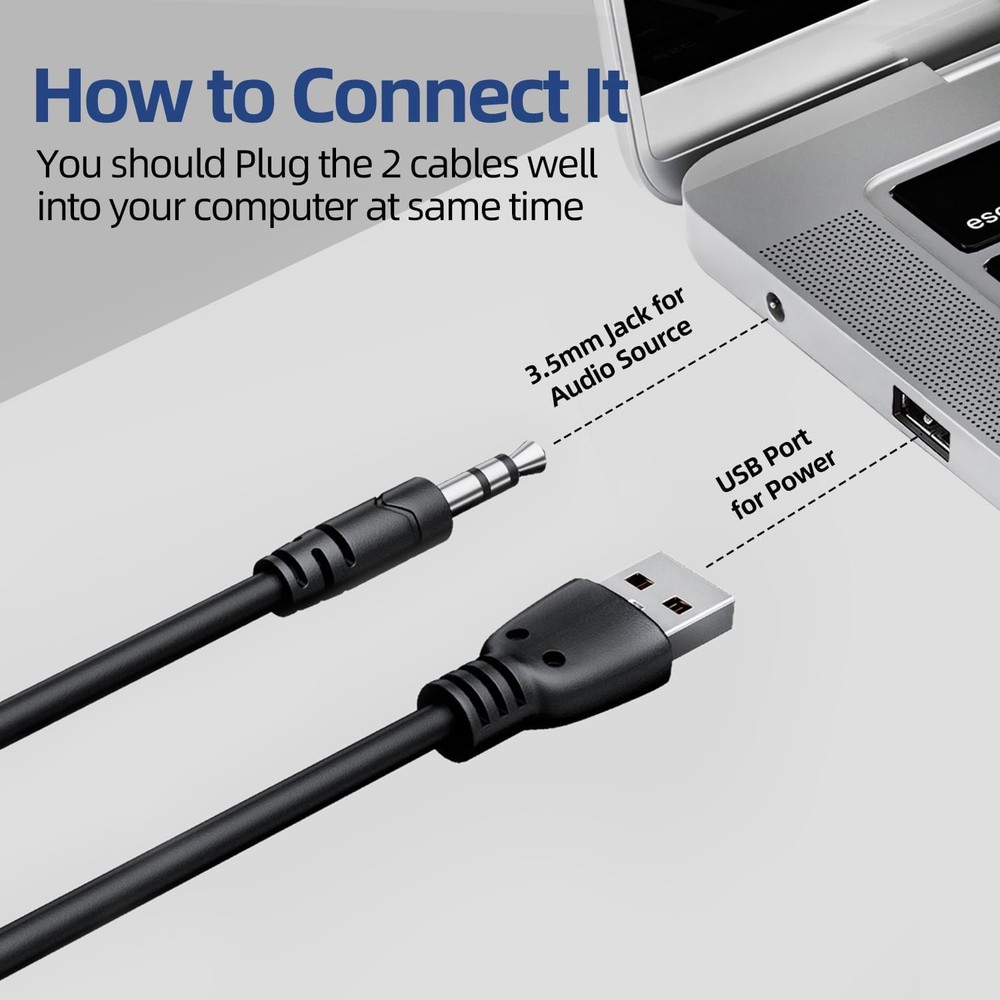 How to Connect It
You should Plug the 2 cables well into your computer at same time

esc

3.5mm Jack for Audio Source

USB Port for Power