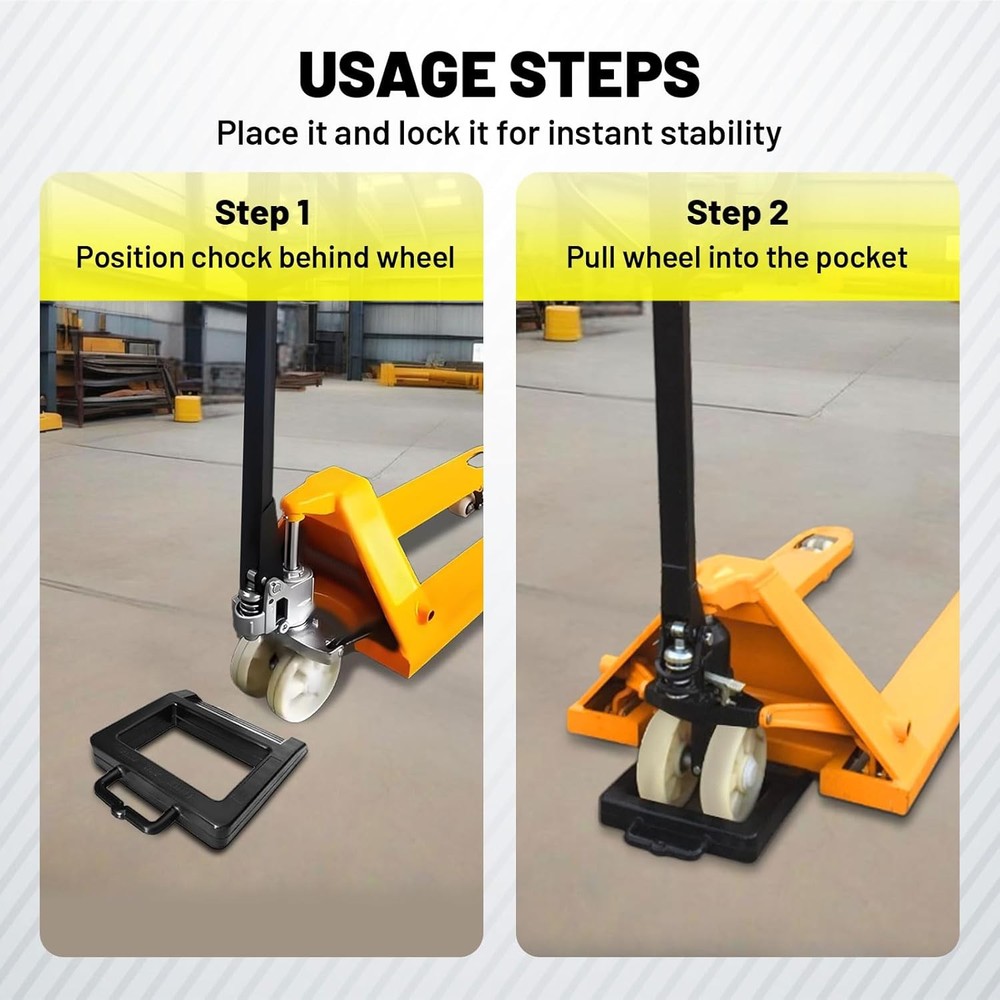 USAGE STEPS
Place it and lock it for instant stability

Step 1
Position chock behind wheel

Step 2
Pull wheel into the pocket