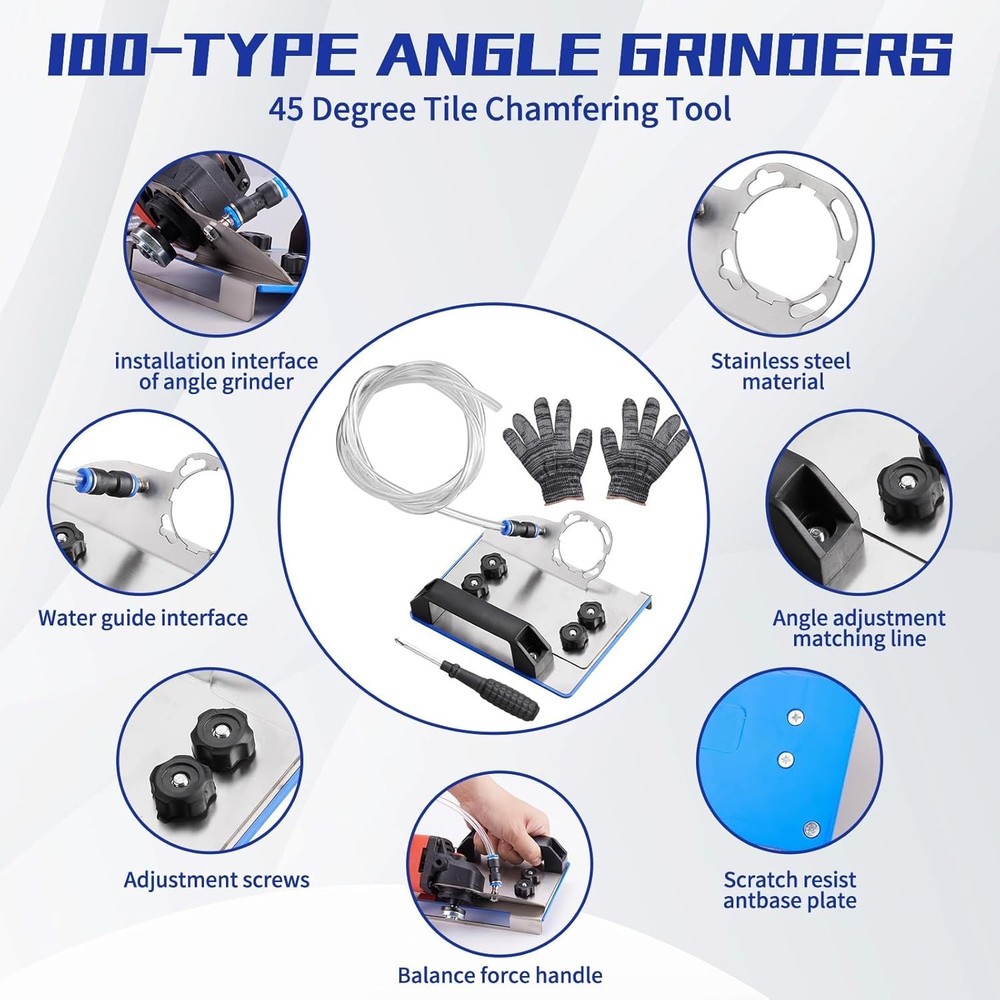 100-TYPE ANGLE GRINDERS
45 Degree Tile Chamfering Tool

installation interface of angle grinder

Stainless steel material

Water guide interface

Angle adjustment matching line

Adjustment screws

Scratch resist antbase plate

Balance force handle