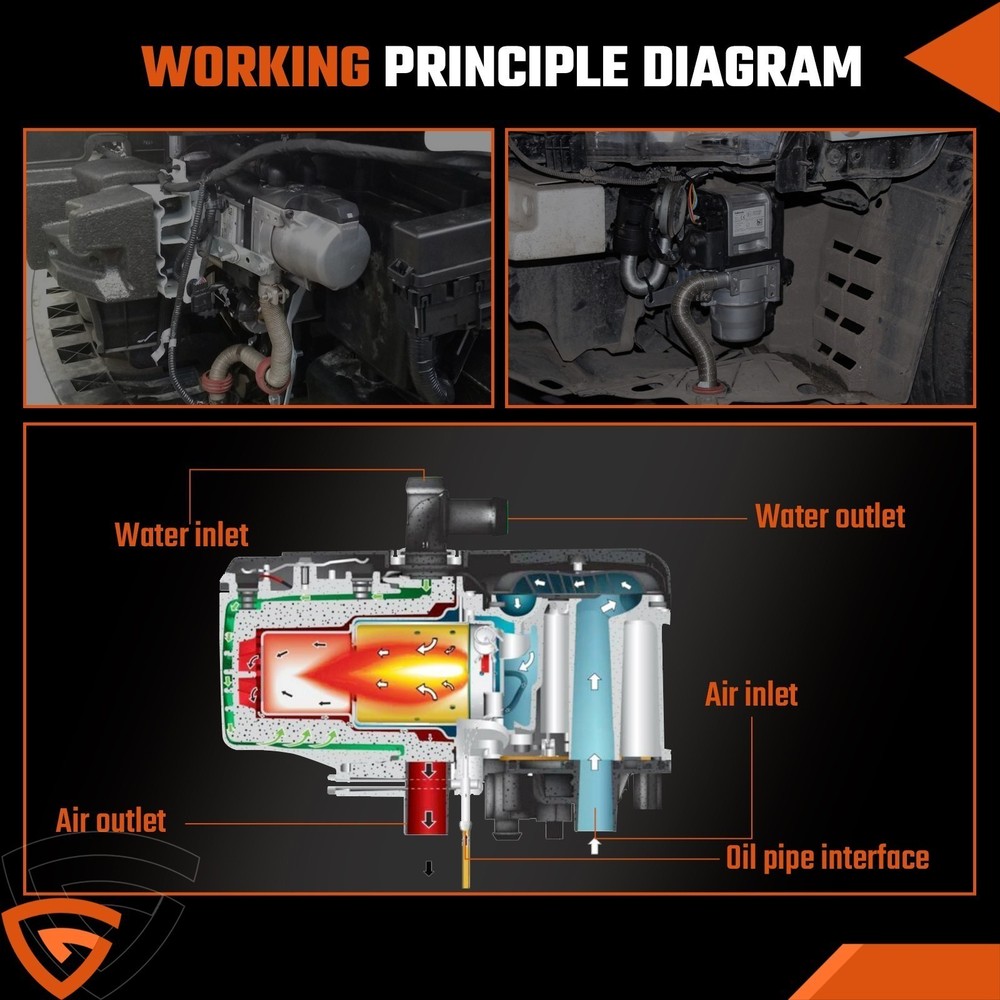 WORKING PRINCIPLE DIAGRAM

Water inlet

Water outlet

Air inlet

Air outlet

Oil pipe interface