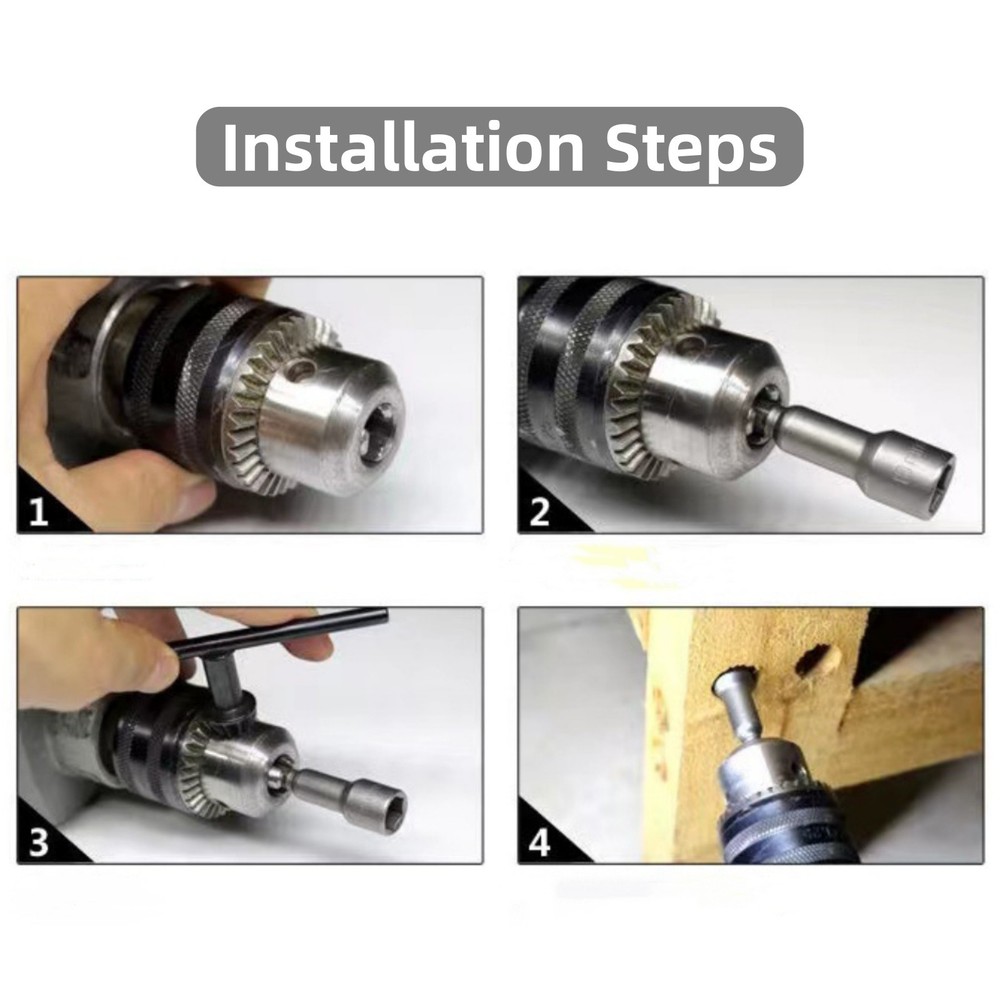 Installation Steps

1

2

3

4