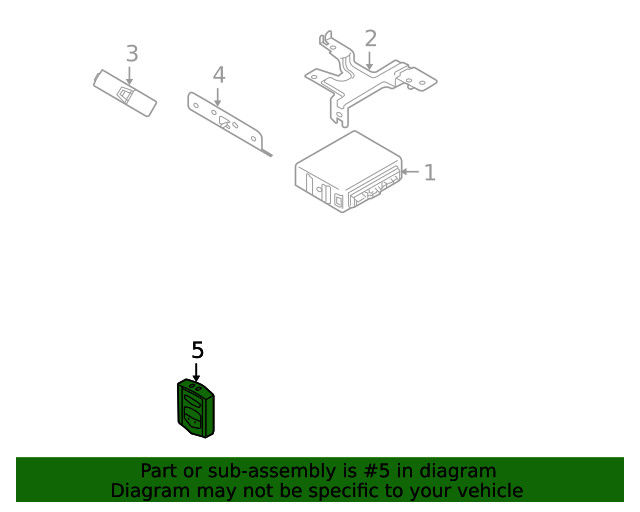 3

4

2

1

5

Part or sub-assembly is #5 in diagram
Diagram may not be specific to your vehicle