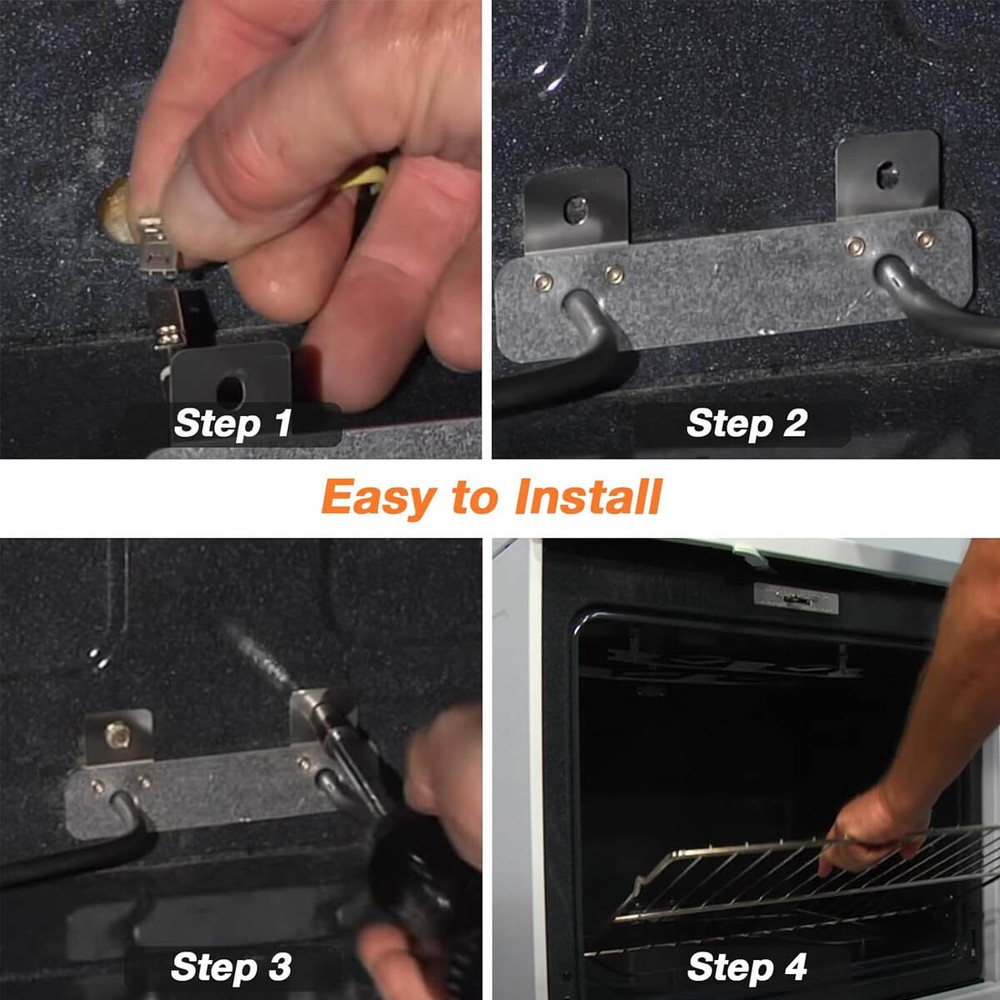 Step 1

Step 2

Easy to Install

Step 3

Step 4