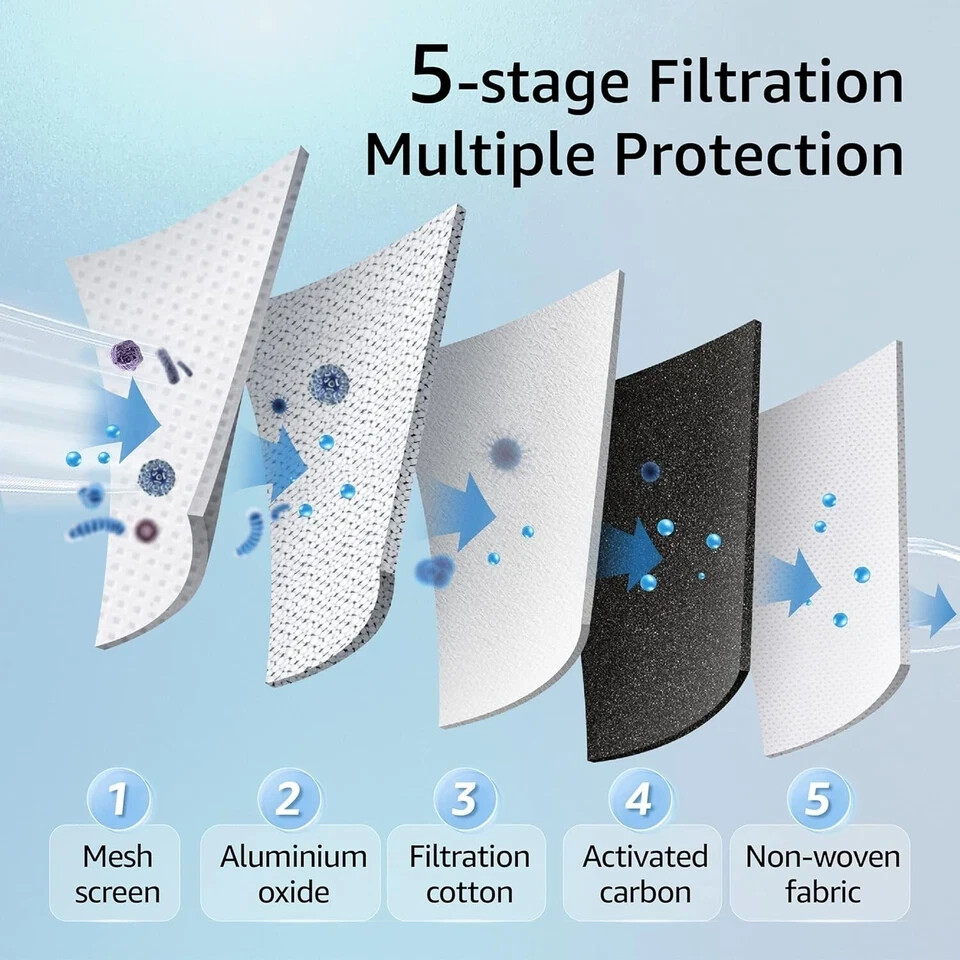 5-stage Filtration
Multiple Protection

1
Mesh screen

2
Aluminium oxide

3
Filtration cotton

4
Activated carbon

5
Non-woven fabric