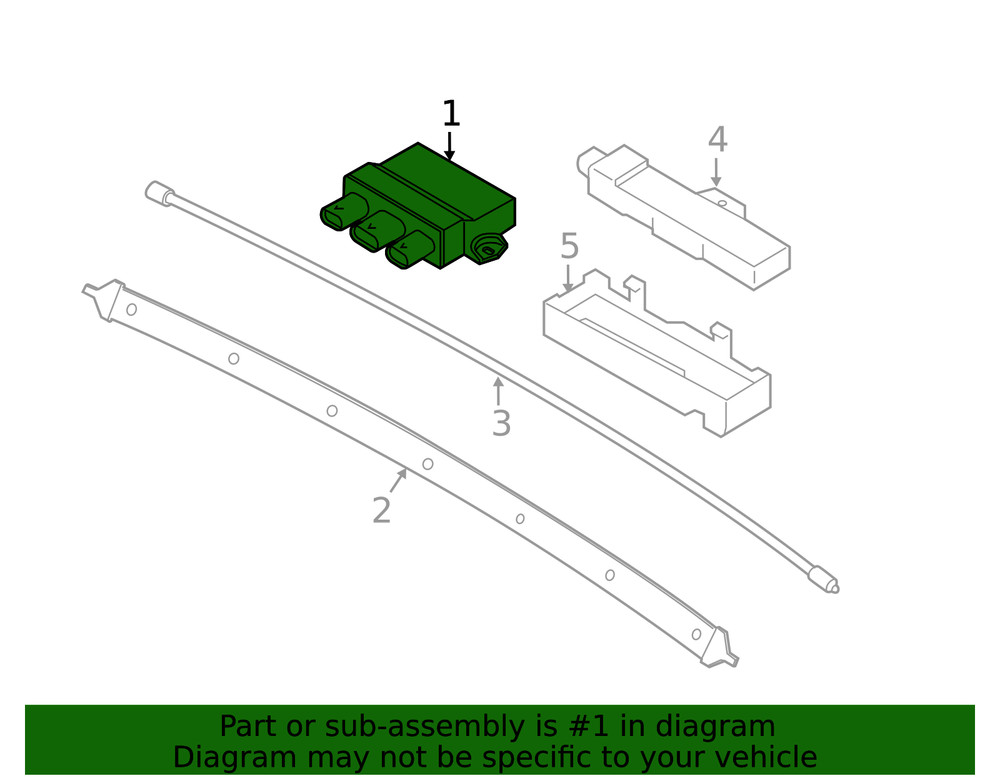 1
4
5
3
2

Part or sub-assembly is #1 in diagram
Diagram may not be specific to your vehicle