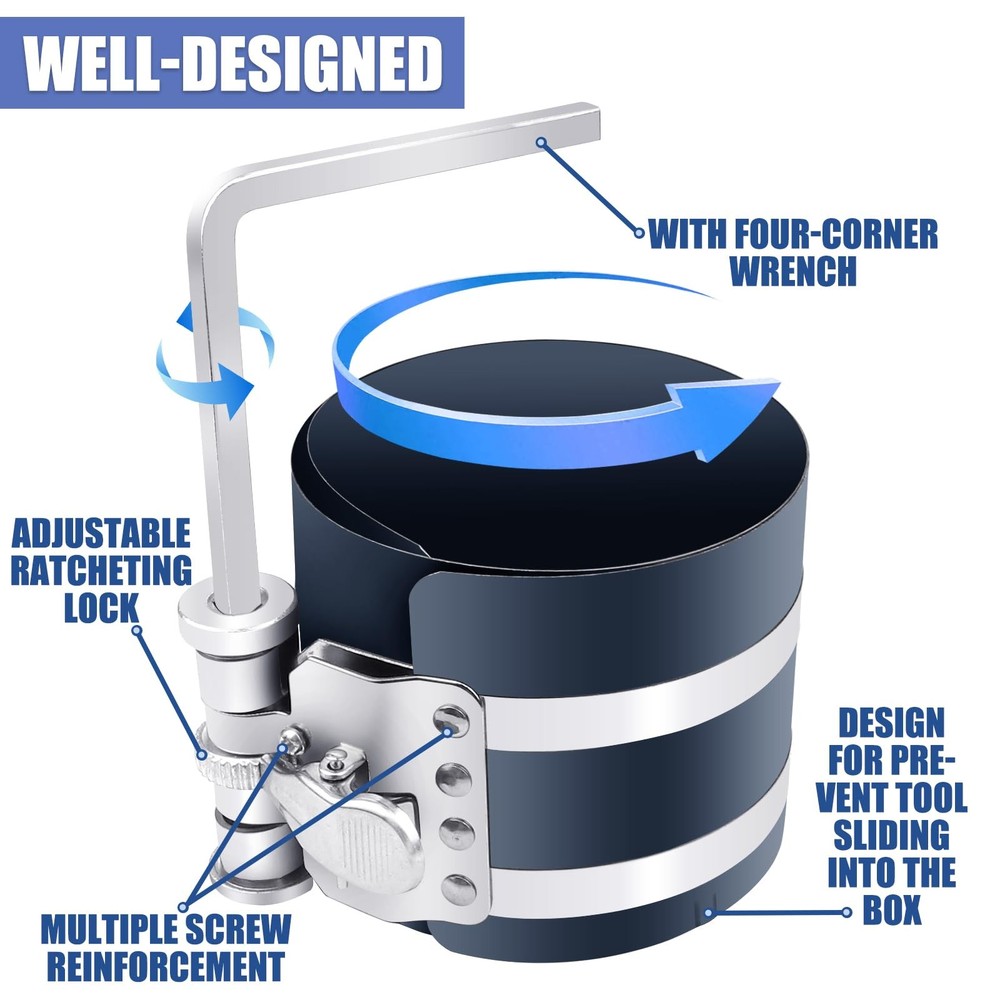 WELL-DESIGNED

WITH FOUR-CORNER WRENCH

ADJUSTABLE RATCHETING LOCK

DESIGN FOR PREVENT TOOL SLIDING INTO THE BOX

MULTIPLE SCREW REINFORCEMENT