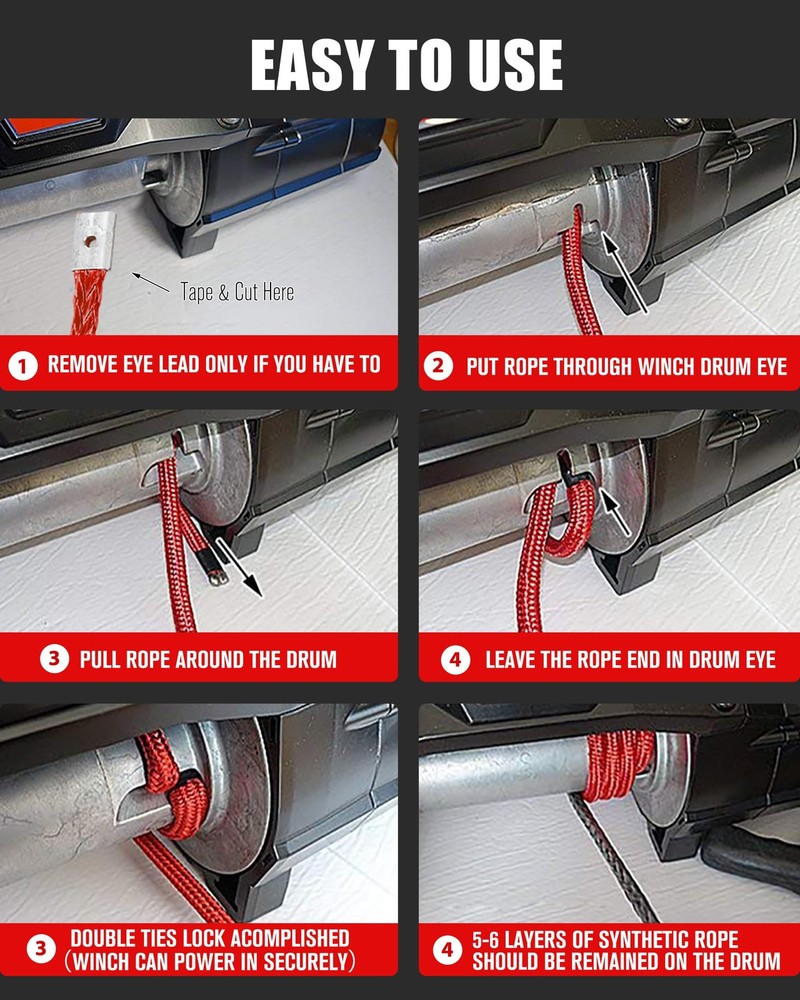 EASY TO USE

Tape & Cut Here

1 REMOVE EYE LEAD ONLY IF YOU HAVE TO

2 PUT ROPE THROUGH WINCH DRUM EYE

3 PULL ROPE AROUND THE DRUM

4 LEAVE THE ROPE END IN DRUM EYE

3 DOUBLE TIES LOCK ACOMPLISHED (WINCH CAN POWER IN SECURELY)

4 5-6 LAYERS OF SYNTHETIC ROPE SHOULD BE REMAINED ON THE DRUM