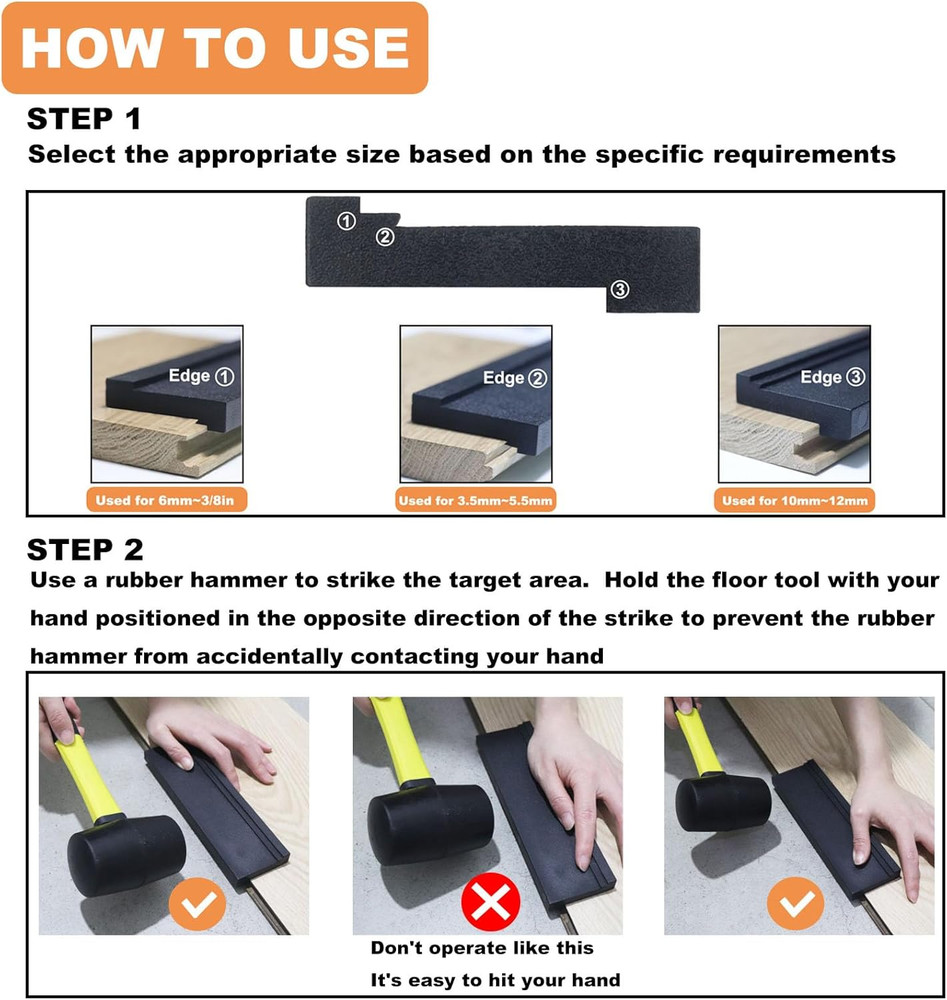 HOW TO USE

STEP 1

Select the appropriate size based on the specific requirements

①
②
③

Edge ①

Used for 6mm~3/8in

Edge ②

Used for 3.5mm~5.5mm

Edge ③

Used for 10mm~12mm

STEP 2

Use a rubber hammer to strike the target area. Hold the floor tool with your hand positioned in the opposite direction of the strike to prevent the rubber hammer from accidentally contacting your hand

Don't operate like this
It's easy to hit your hand