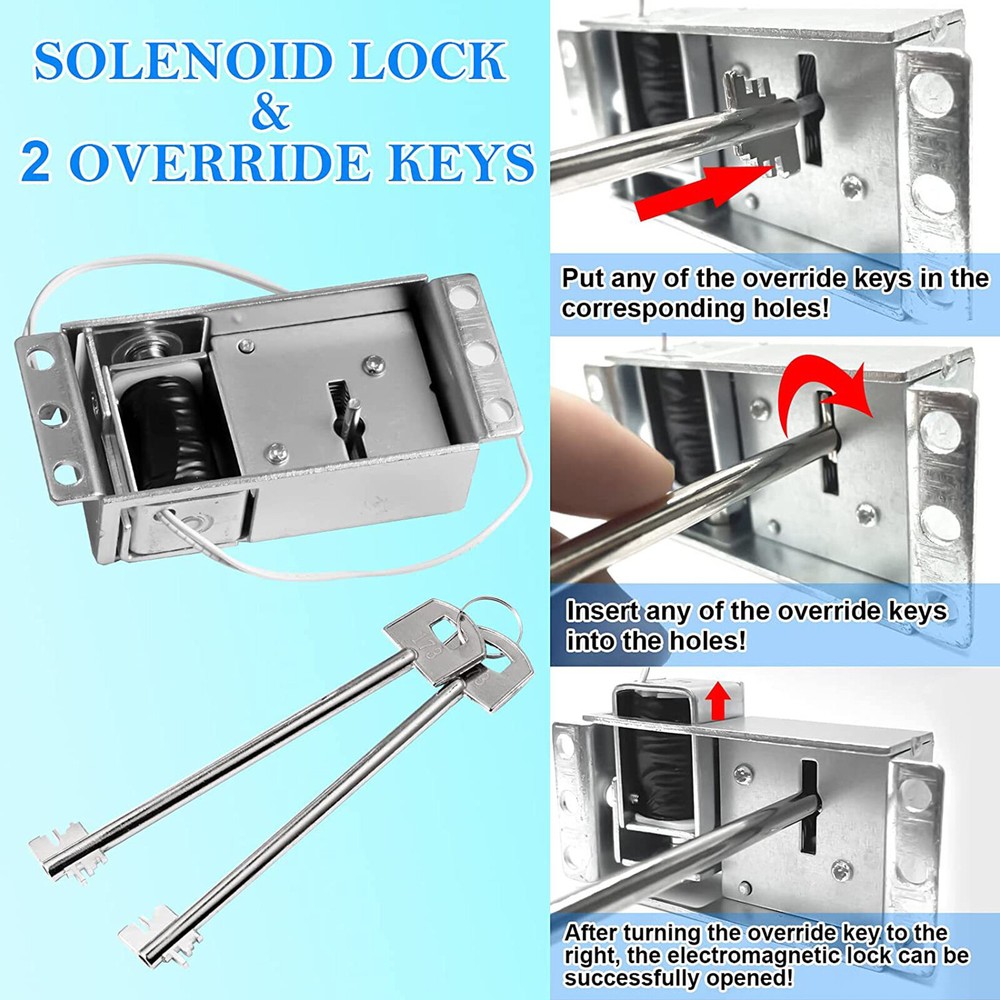 SOLENOID LOCK
&
2 OVERRIDE KEYS

Put any of the override keys in the corresponding holes!

Insert any of the override keys into the holes!

After turning the override key to the right, the electromagnetic lock can be successfully opened!