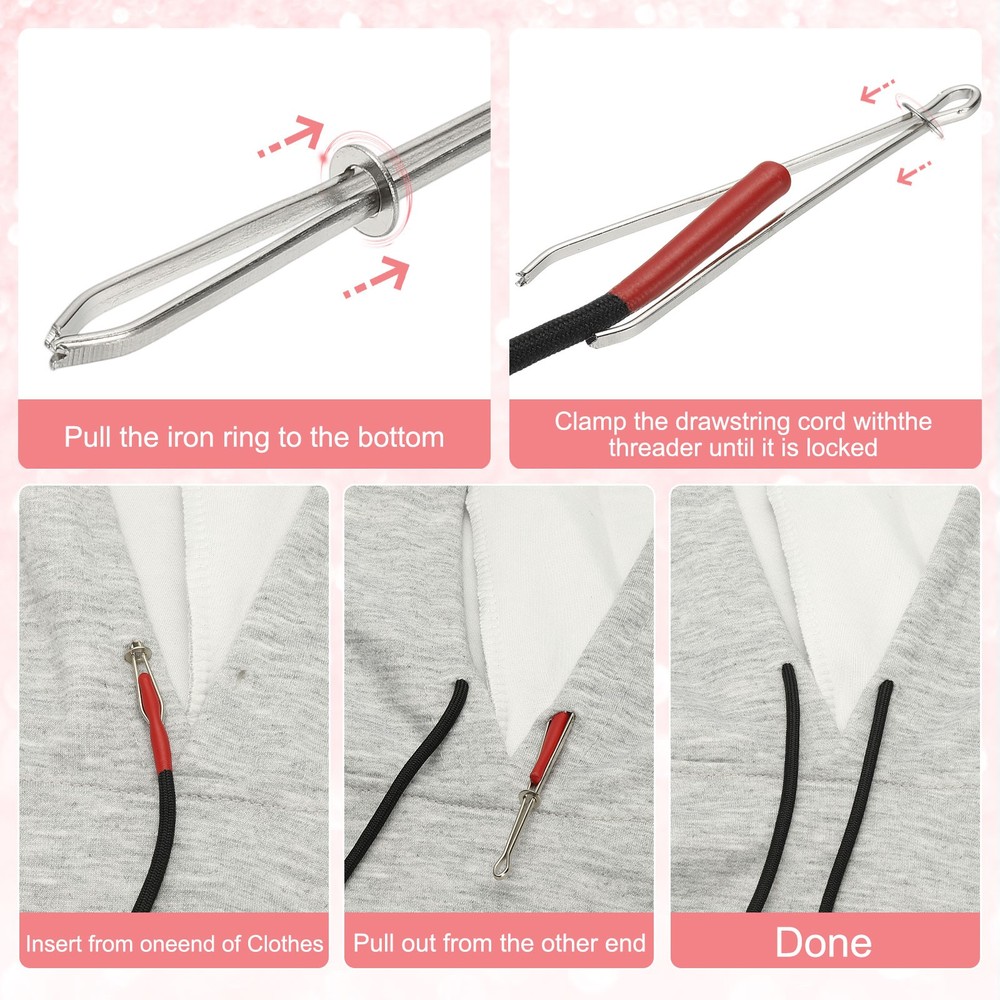 Pull the iron ring to the bottom

Clamp the drawstring cord withthe threader until it is locked

Insert from oneend of Clothes

Pull out from the other end

Done