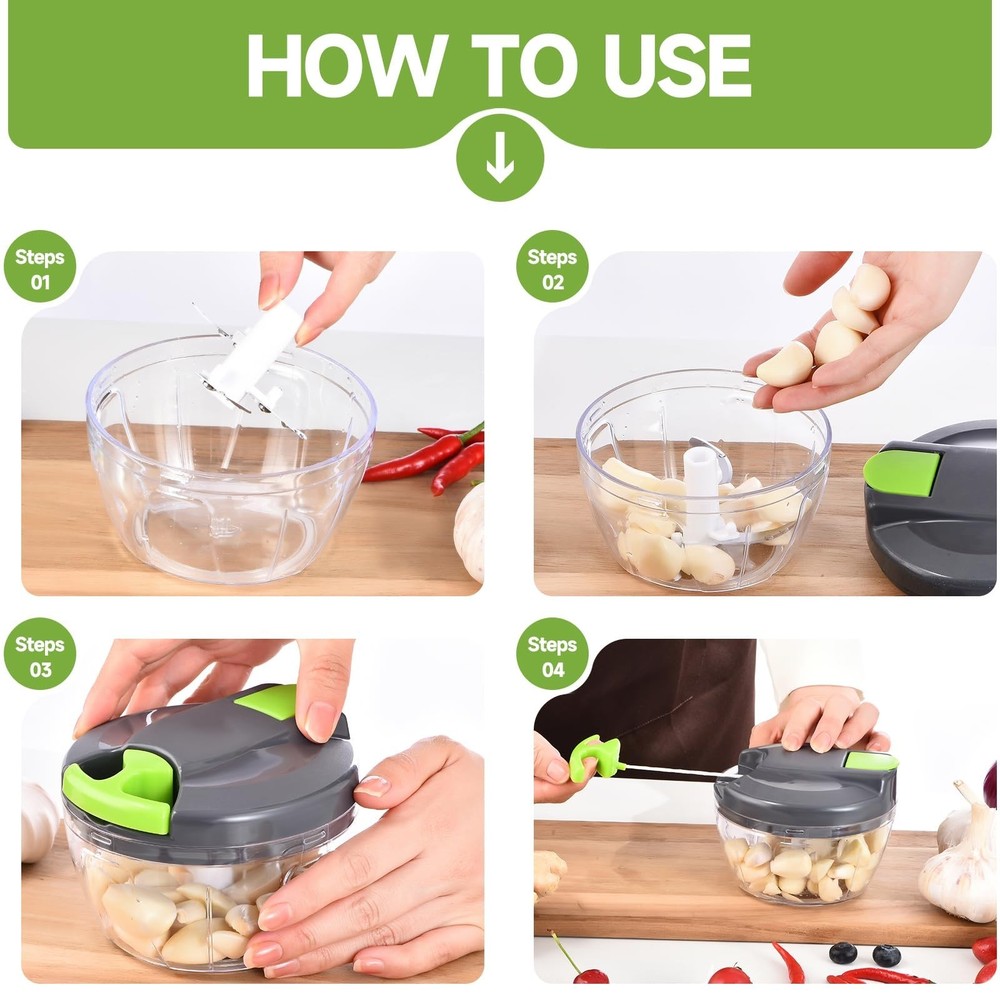 HOW TO USE

Steps 01

Steps 02

Steps 03

Steps 04