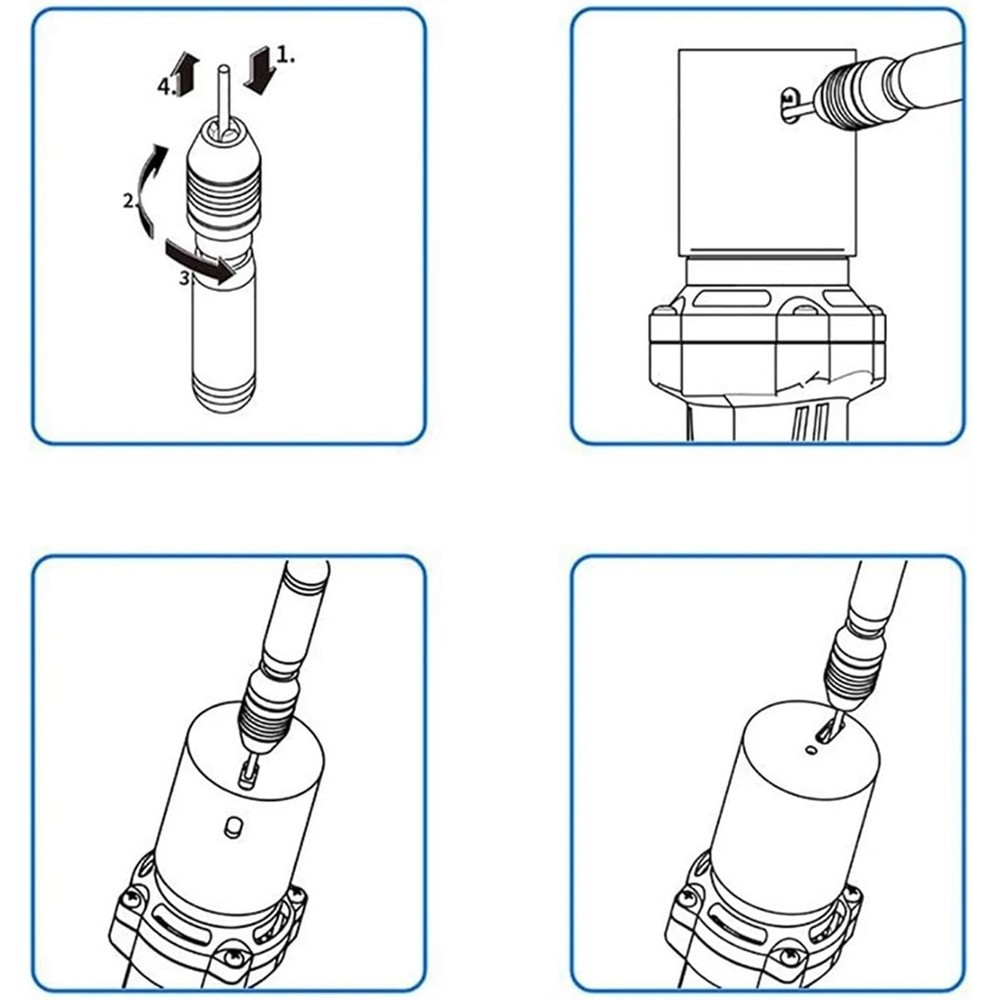 4.
1.
2.
3.