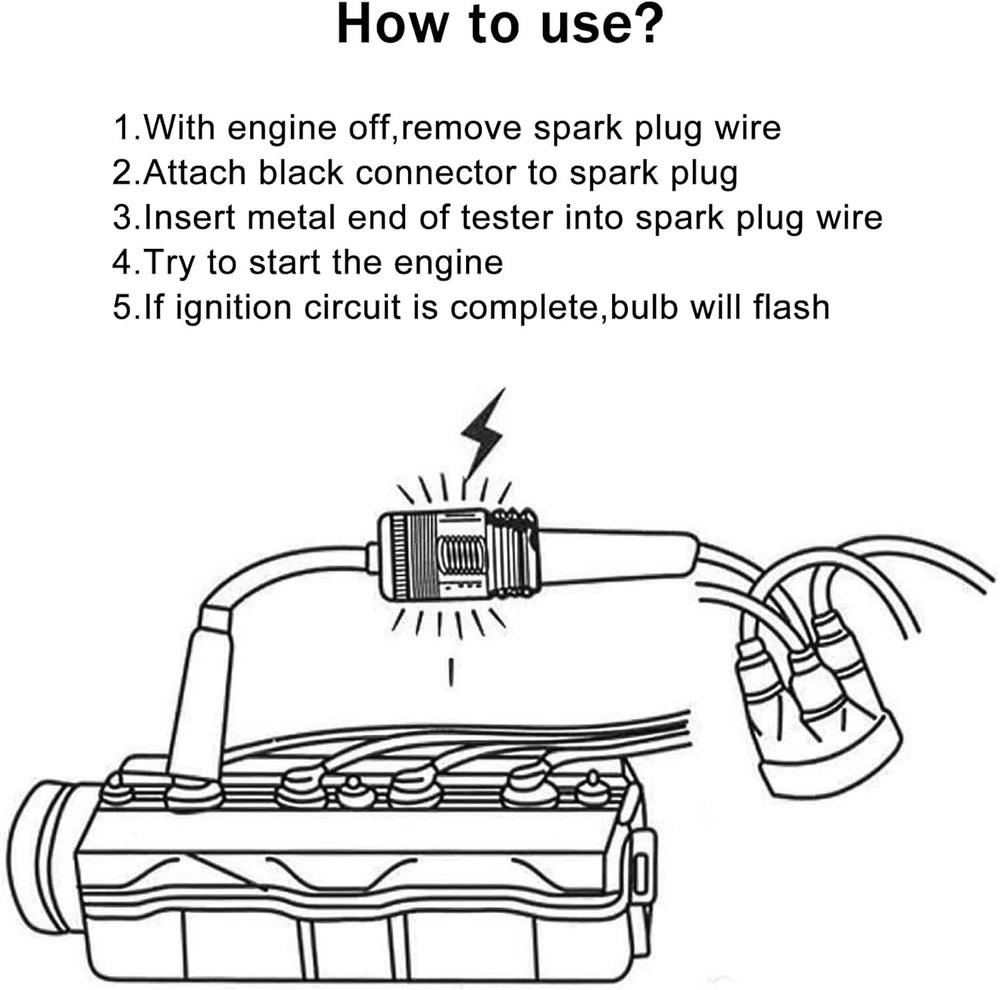 How to use?

1.With engine off,remove spark plug wire
2.Attach black connector to spark plug
3.Insert metal end of tester into spark plug wire
4.Try to start the engine
5.If ignition circuit is complete,bulb will flash