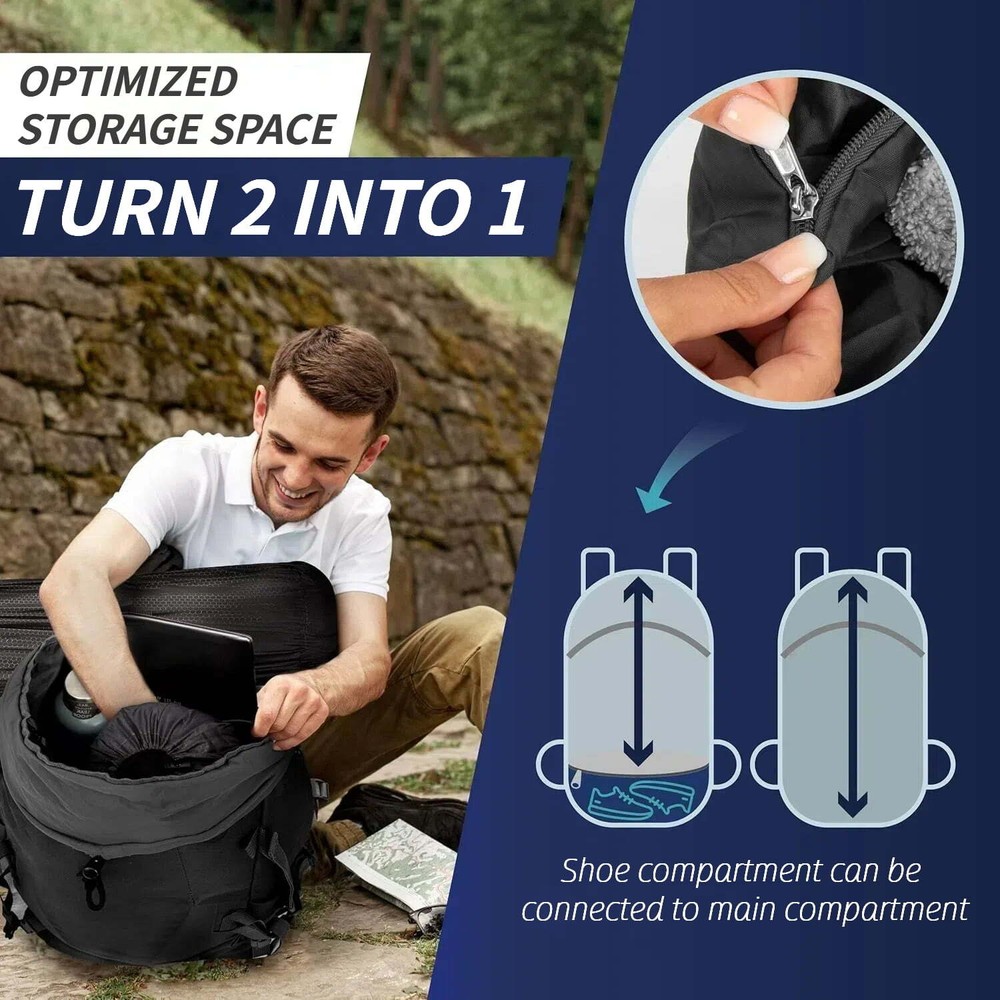 OPTIMIZED STORAGE SPACE

TURN 2 INTO 1

Shoe compartment can be connected to main compartment