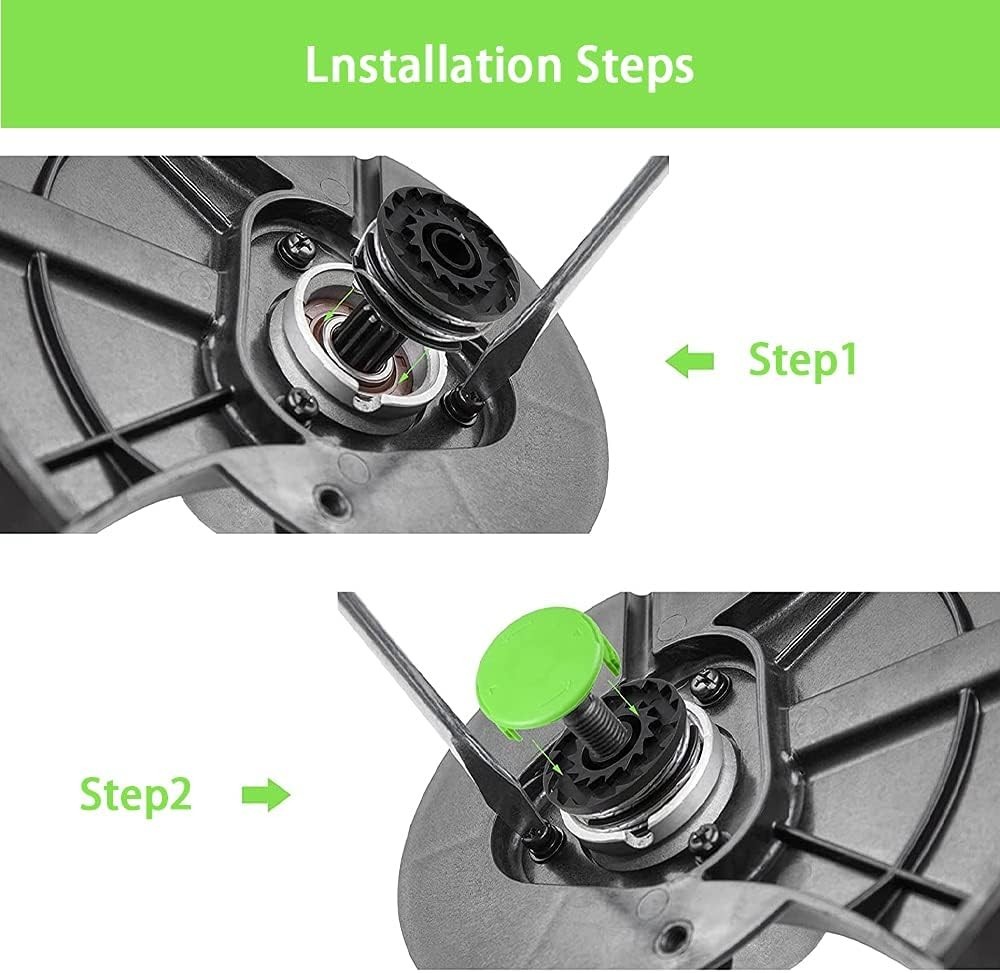 Lnstallation Steps

Step1

Step2