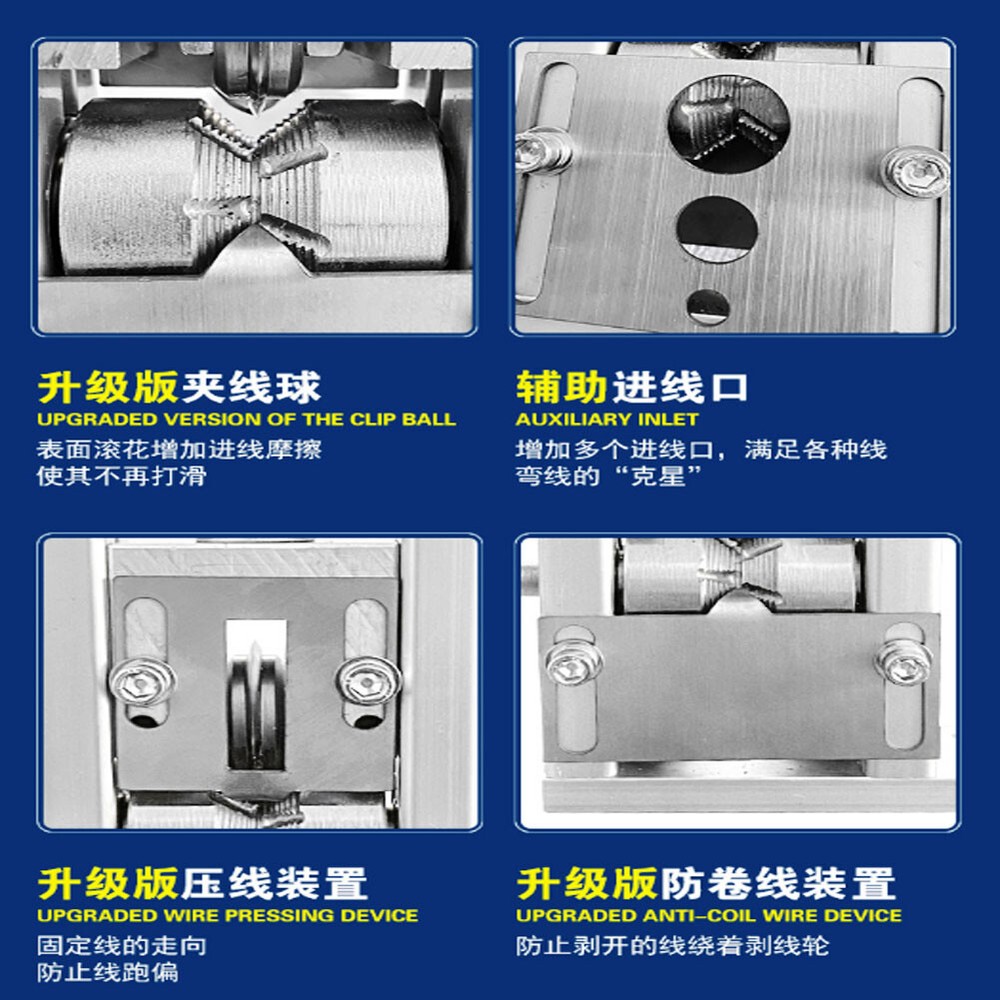 升级版夹线球
UPGRADED VERSION OF THE CLIP BALL
表面滚花增加进线摩擦
使其不再打滑

辅助进线口
AUXILIARY INLET
增加多个进线口，满足各种线
弯线的“克星”

升级版压线装置
UPGRADED WIRE PRESSING DEVICE
固定线的走向
防止线跑偏

升级版防卷线装置
UPGRADED ANTI-COIL WIRE DEVICE
防止剥开的线绕着剥线轮