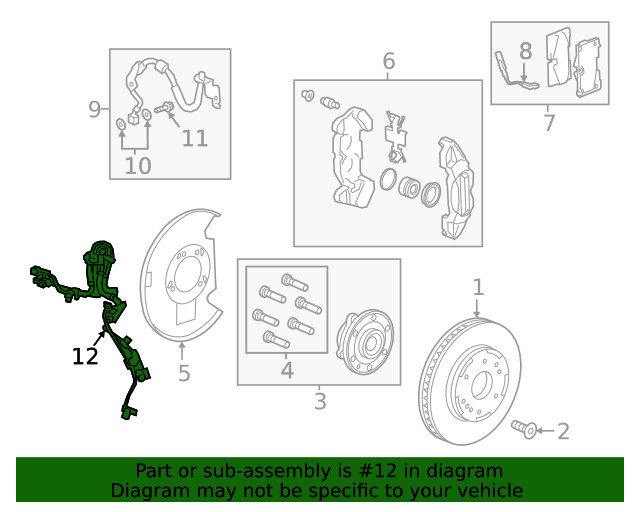 9
11
10
6
8
7
12
5
4
3
1
2

Part or sub-assembly is #12 in diagram
Diagram may not be specific to your vehicle