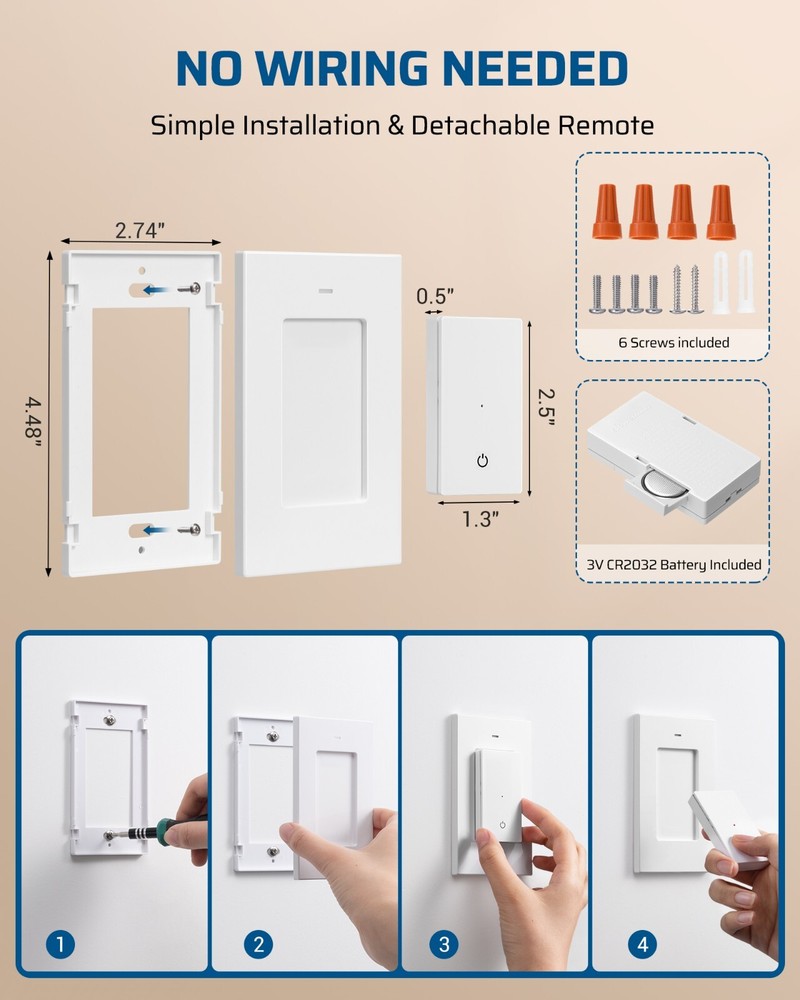 NO WIRING NEEDED

Simple Installation & Detachable Remote

2.74"

4.48"

0.5"

2.5"

1.3"

6 Screws included

3V CR2032 Battery Included

1

2

3

4