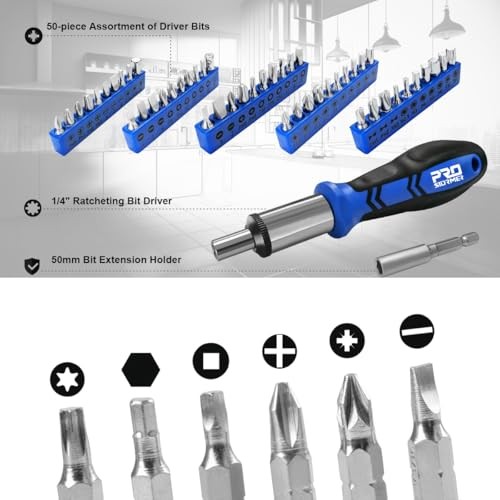 50-piece Assortment of Driver Bits

1/4" Ratcheting Bit Driver

50mm Bit Extension Holder

PRO STORMER