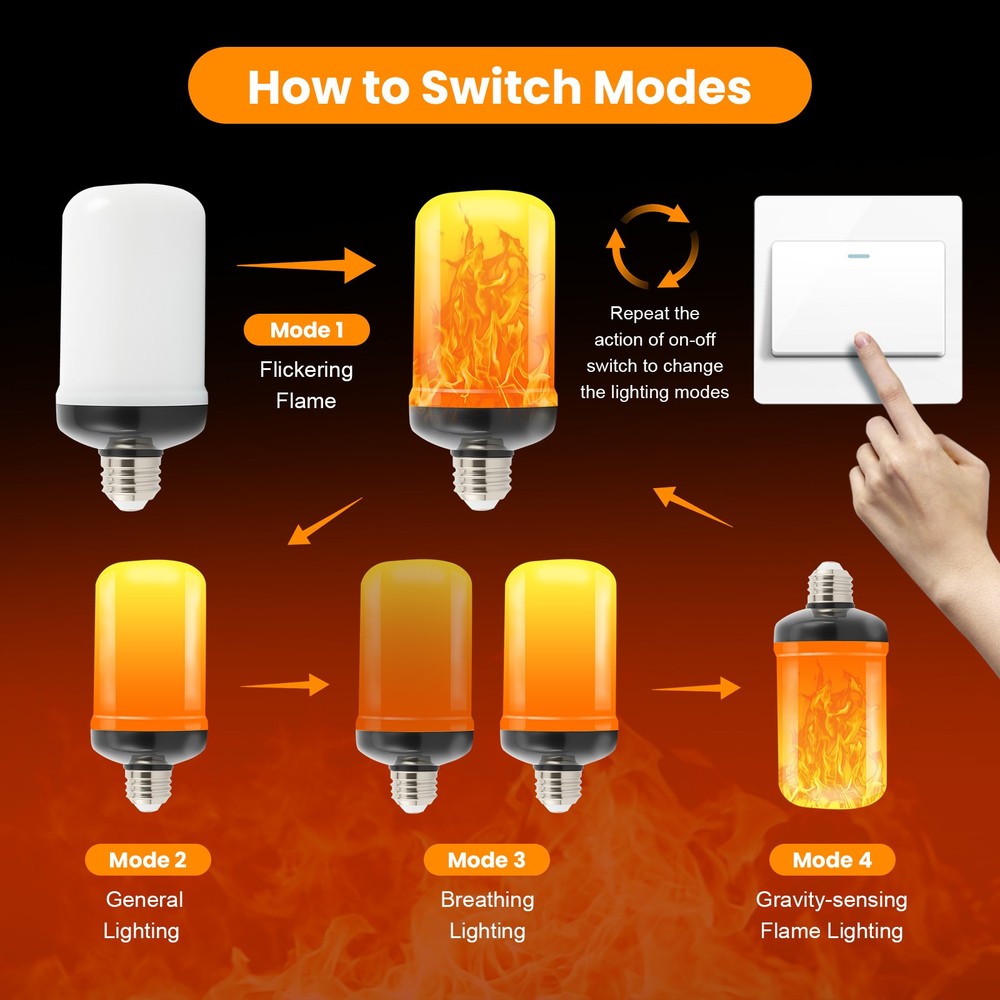 How to Switch Modes

Mode 1
Flickering Flame

Repeat the action of on-off switch to change the lighting modes

Mode 2
General Lighting

Mode 3
Breathing Lighting

Mode 4
Gravity-sensing Flame Lighting