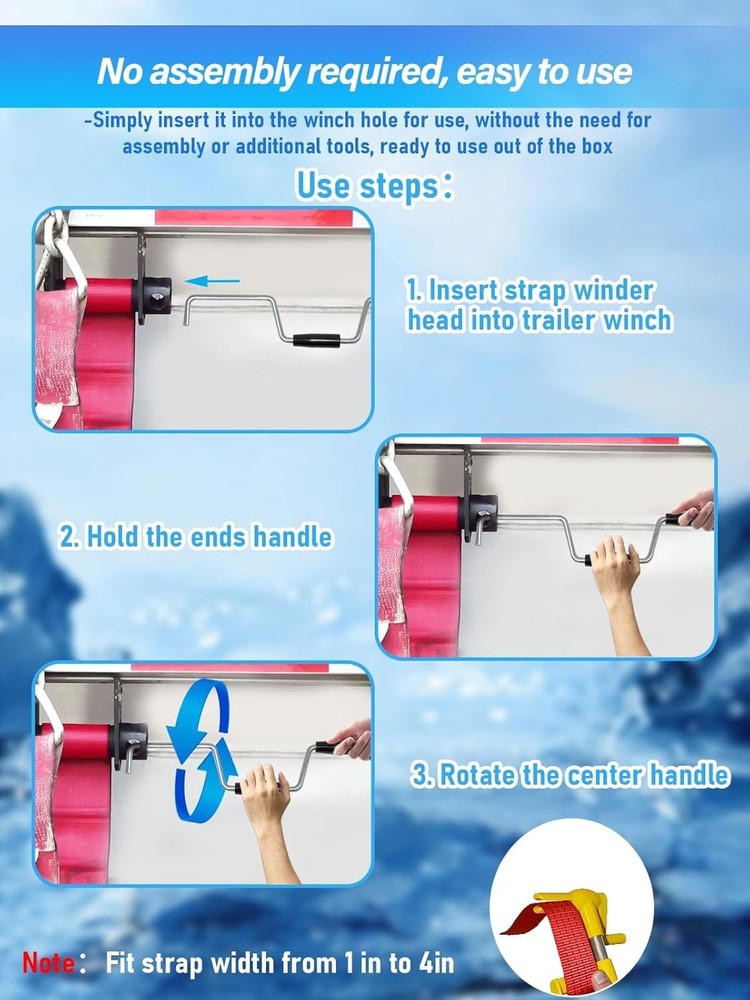 No assembly required, easy to use

-Simply insert it into the winch hole for use, without the need for assembly or additional tools, ready to use out of the box

Use steps:

1. Insert strap winder head into trailer winch

2. Hold the ends handle

3. Rotate the center handle

Note: Fit strap width from 1 in to 4in