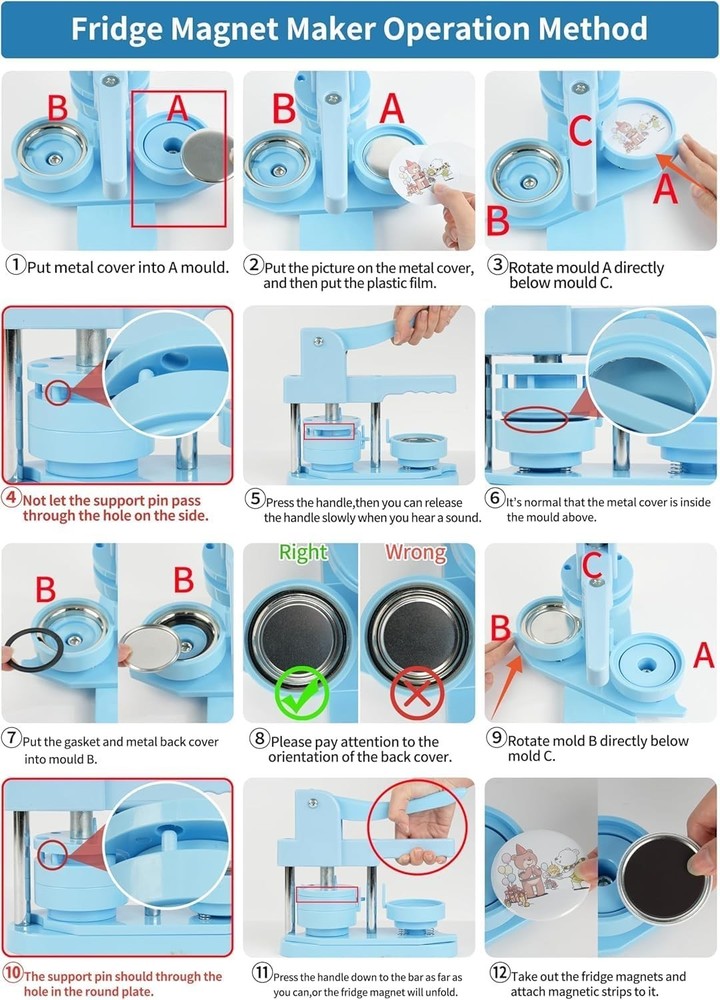 Fridge Magnet Maker Operation Method

B A

①Put metal cover into A mould.

B A

②Put the picture on the metal cover, and then put the plastic film.

C A B

③Rotate mould A directly below mould C.

④Not let the support pin pass through the hole on the side.

⑤Press the handle,then you can release the handle slowly when you hear a sound.

⑥It's normal that the metal cover is inside the mould above.

B B

⑦Put the gasket and metal back cover into mould B.

Right Wrong

⑧Please pay attention to the orientation of the back cover.

C B A

⑨Rotate mold B directly below mold C.

⑩The support pin should through the hole in the round plate.

⑪Press the handle down to the bar as far as you can,or the fridge magnet will unfold.

⑫Take out the fridge magnets and attach magnetic strips to it.