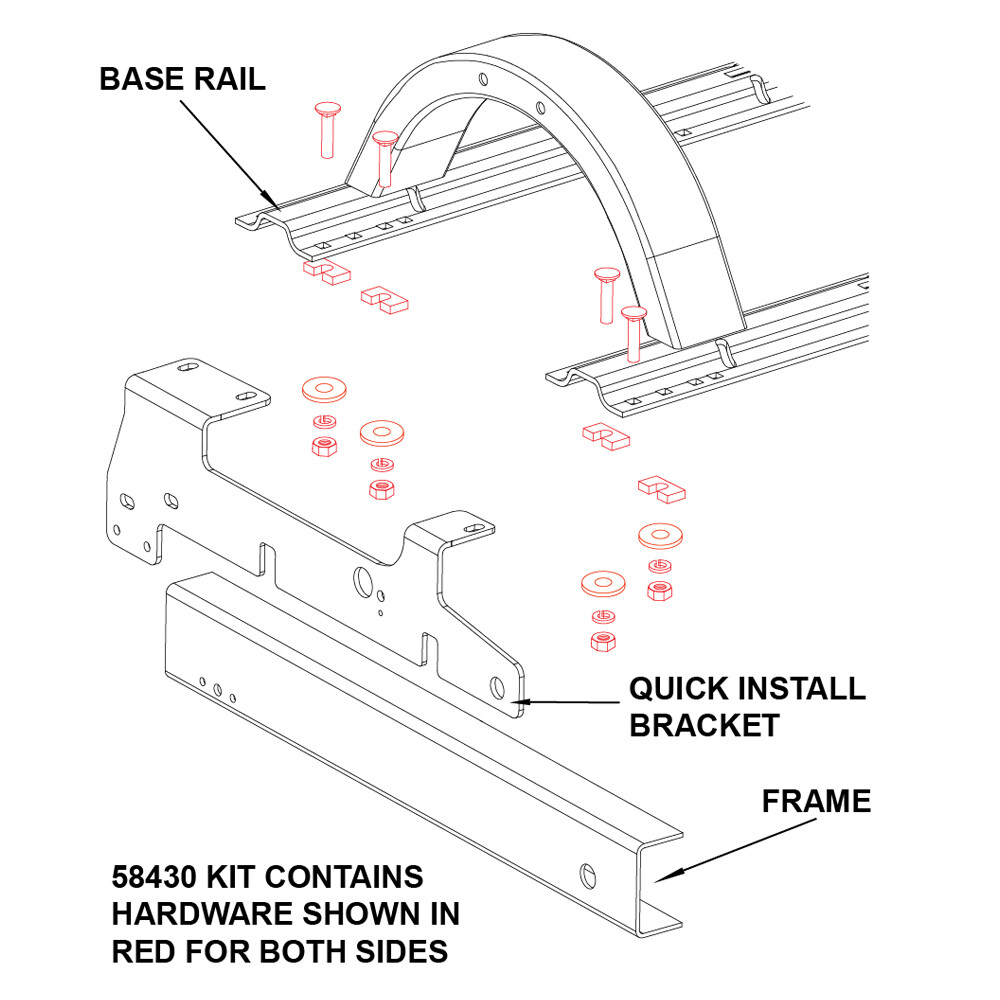 BASE RAIL

QUICK INSTALL BRACKET

FRAME

58430 KIT CONTAINS HARDWARE SHOWN IN RED FOR BOTH SIDES