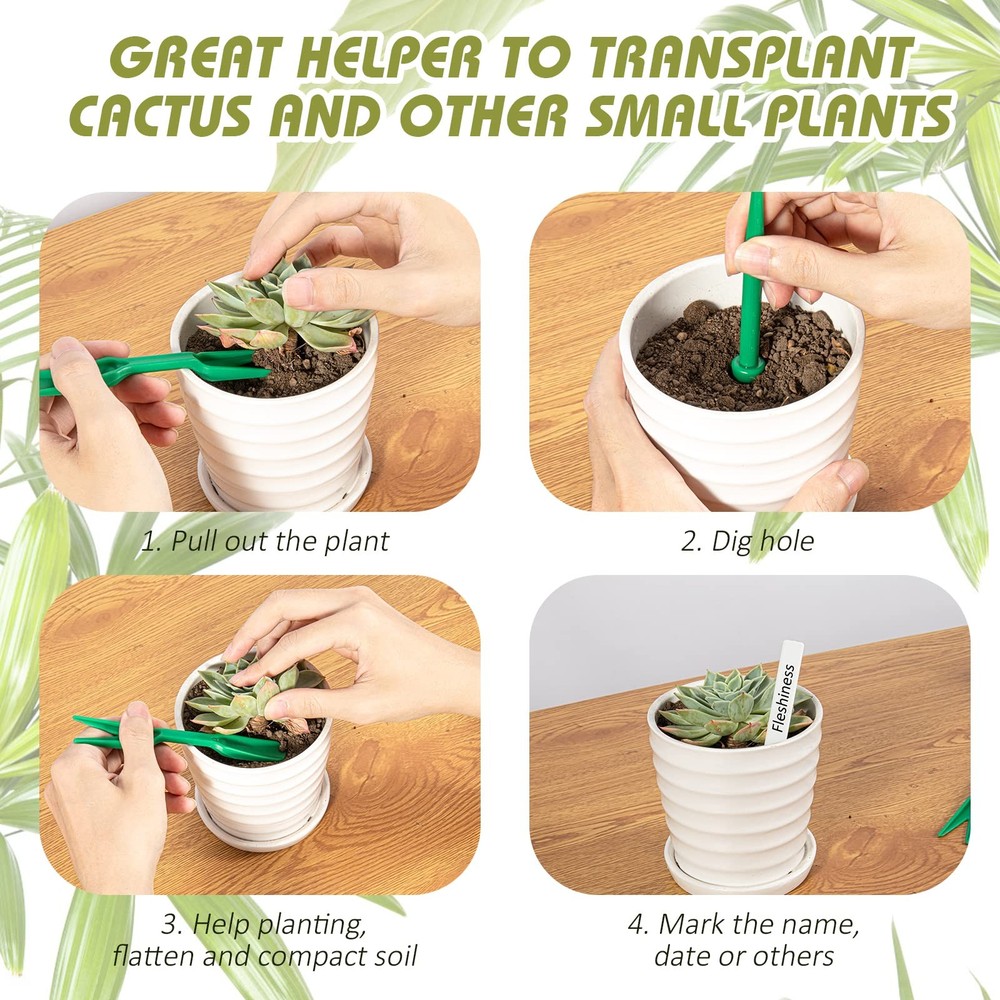 GREAT HELPER TO TRANSPLANT CACTUS AND OTHER SMALL PLANTS

1. Pull out the plant

2. Dig hole

3. Help planting, flatten and compact soil

Fleshiness

4. Mark the name, date or others