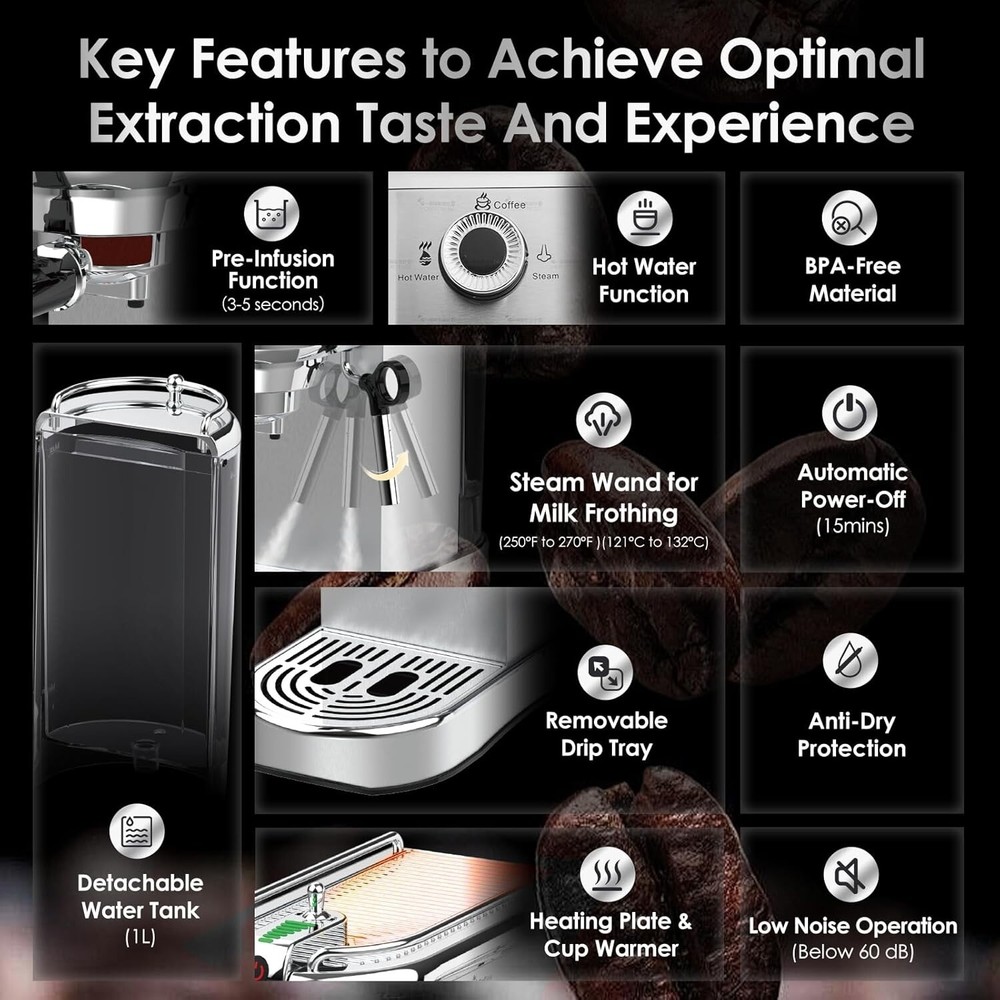 Key Features to Achieve Optimal Extraction Taste And Experience

Pre-Infusion Function
(3-5 seconds)

Coffee
Hot Water
Steam

Hot Water Function

BPA-Free Material

Steam Wand for Milk Frothing
(250°F to 270°F)(121°C to 132°C)

Automatic Power-Off
(15mins)

Removable Drip Tray

Anti-Dry Protection

Detachable Water Tank
(1L)

Heating Plate & Cup Warmer

Low Noise Operation
(Below 60 dB)