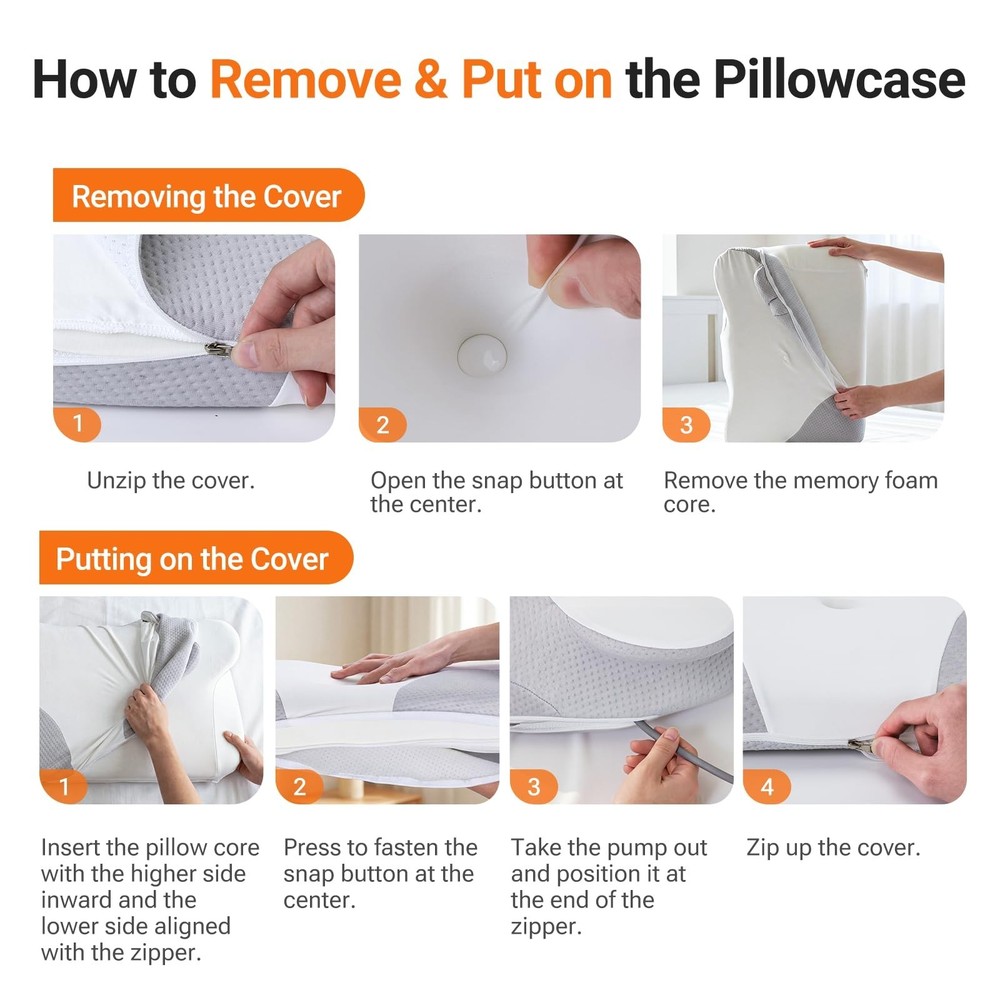 How to Remove & Put on the Pillowcase

Removing the Cover

1

Unzip the cover.

2

Open the snap button at the center.

3

Remove the memory foam core.

Putting on the Cover

1

Insert the pillow core with the higher side inward and the lower side aligned with the zipper.

2

Press to fasten the snap button at the center.

3

Take the pump out and position it at the end of the zipper.

4

Zip up the cover.