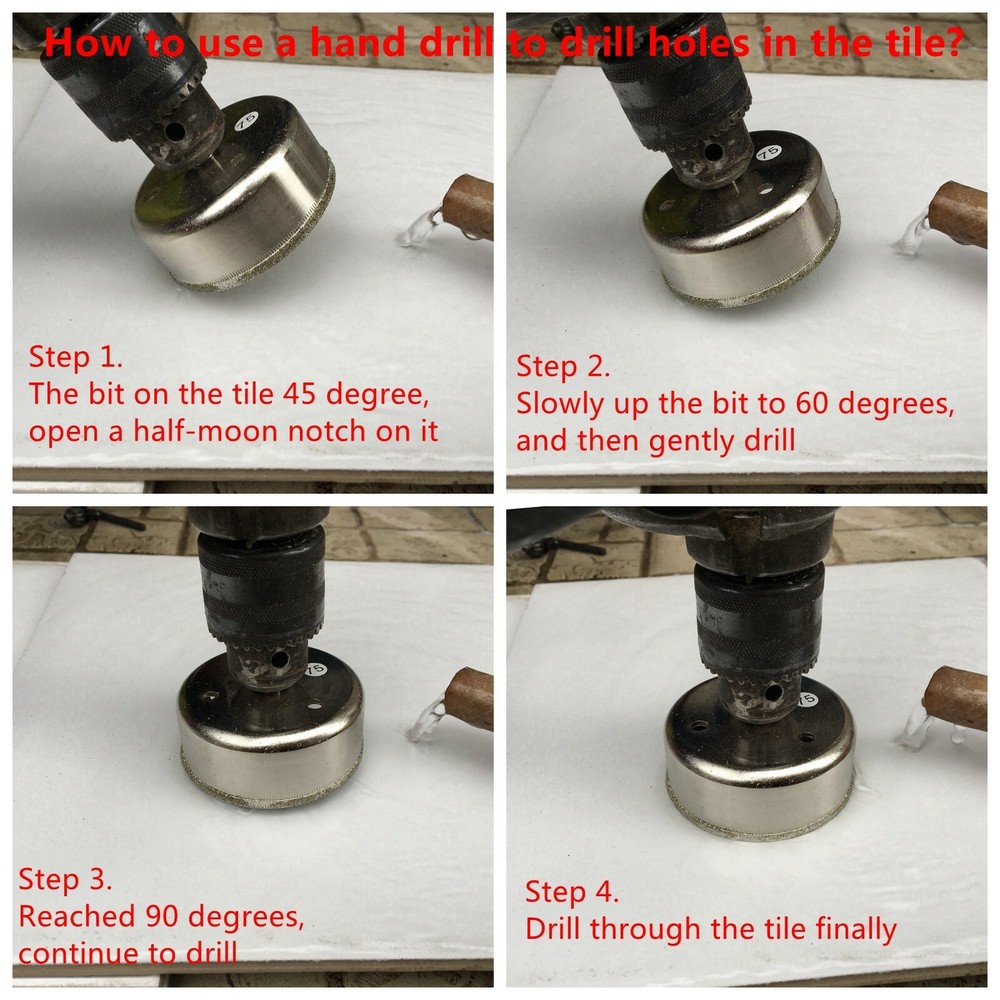 How to use a hand drill to drill holes in the tile?

75

Step 1.
The bit on the tile 45 degree, open a half-moon notch on it

75

Step 2.
Slowly up the bit to 60 degrees, and then gently drill

75

Step 3.
Reached 90 degrees, continue to drill

75

Step 4.
Drill through the tile finally