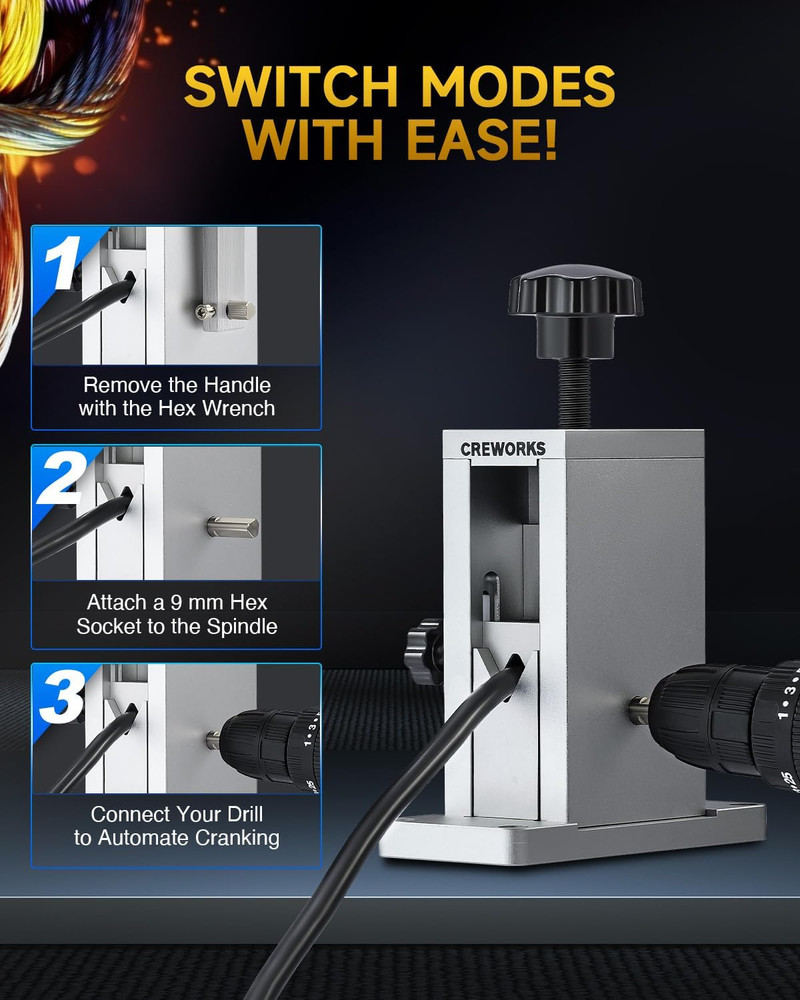 SWITCH MODES WITH EASE!

1

Remove the Handle with the Hex Wrench

2

Attach a 9 mm Hex Socket to the Spindle

3

Connect Your Drill to Automate Cranking

CREWORKS