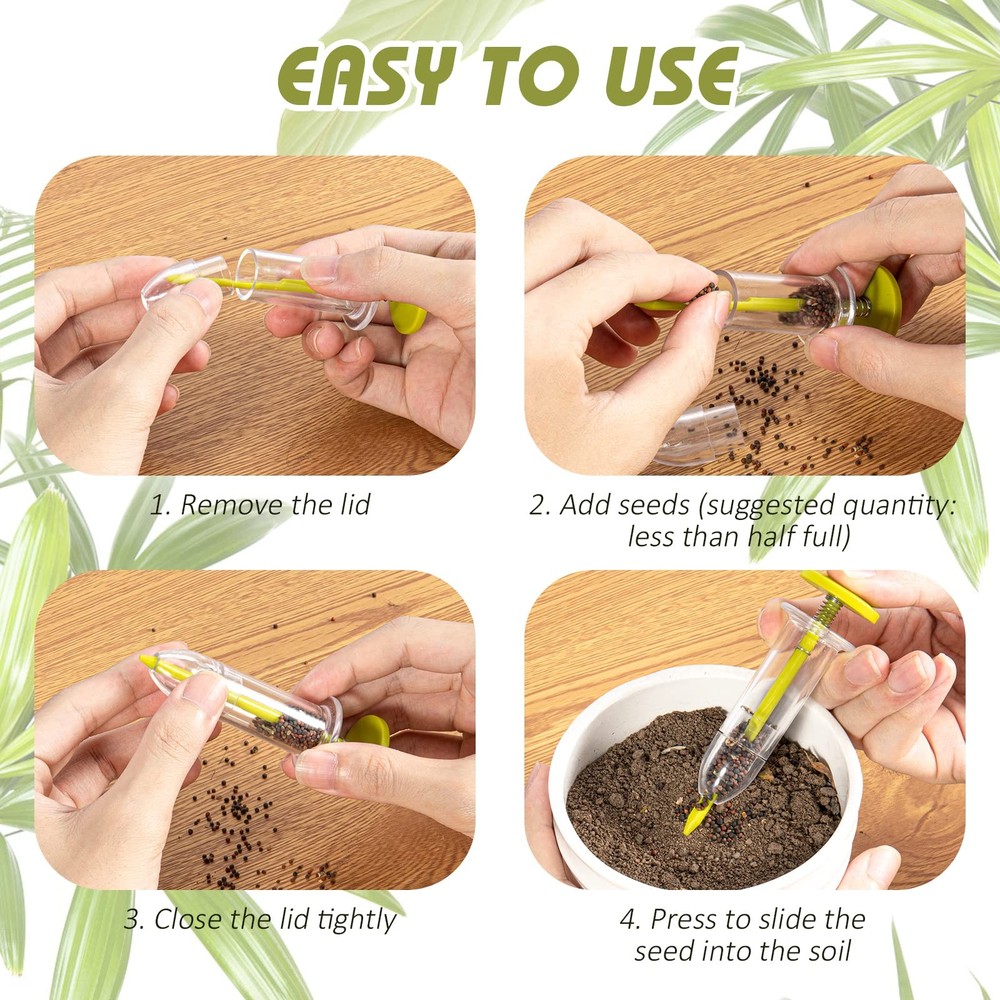 EASY TO USE

1. Remove the lid

2. Add seeds (suggested quantity: less than half full)

3. Close the lid tightly

4. Press to slide the seed into the soil