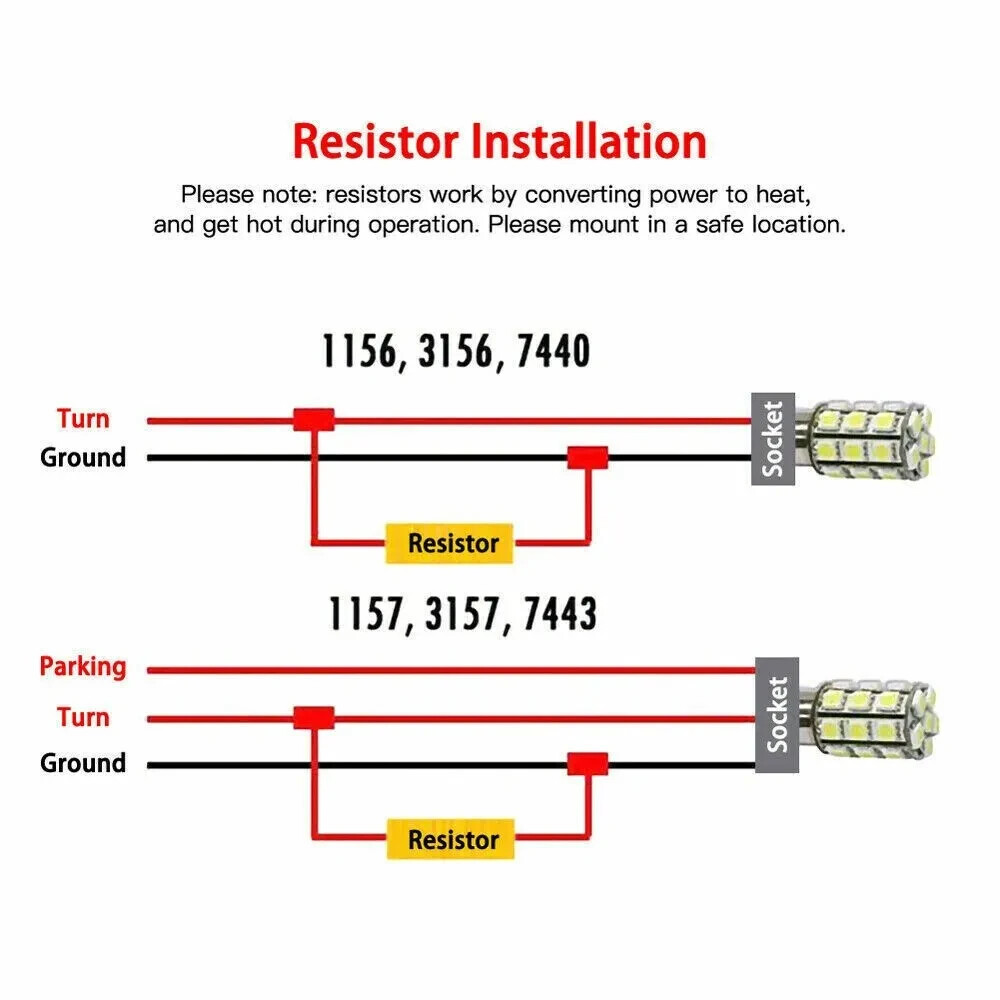 Resistor Installation

Please note: resistors work by converting power to heat, and get hot during operation. Please mount in a safe location.

1156, 3156, 7440

Turn
Ground
Socket
Resistor

1157, 3157, 7443

Parking
Turn
Ground
Socket
Resistor