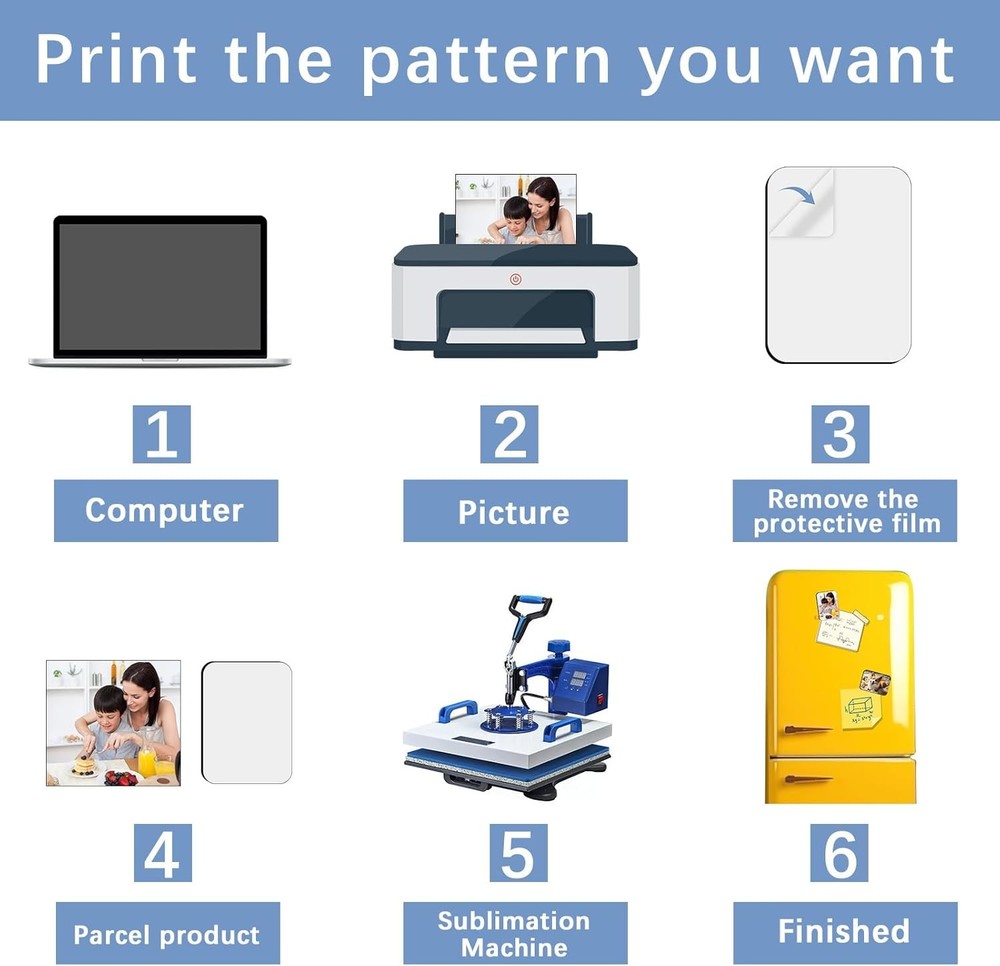 Print the pattern you want

1

Computer

2

Picture

3

Remove the protective film

4

Parcel product

5

Sublimation Machine

6

Finished