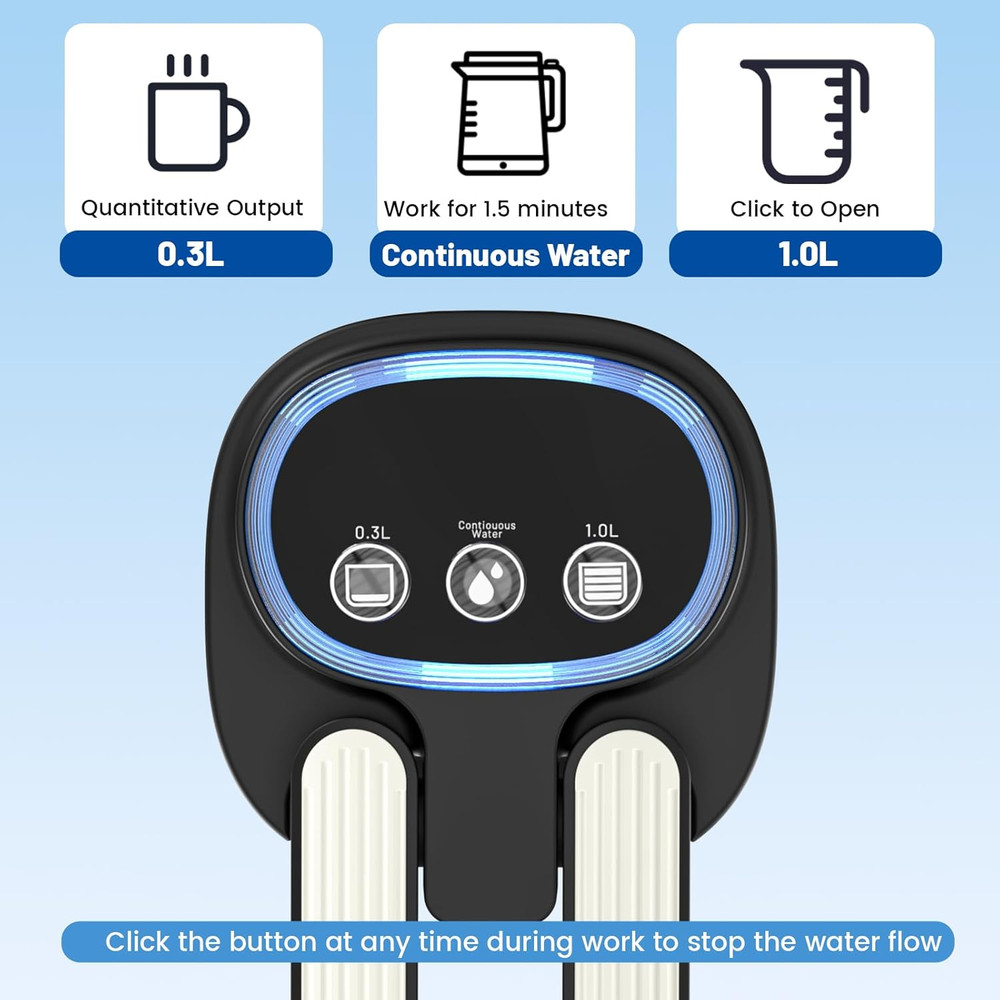 Quantitative Output
0.3L

Work for 1.5 minutes
Continuous Water

Click to Open
1.0L

0.3L

Contiouous Water

1.0L

Click the button at any time during work to stop the water flow