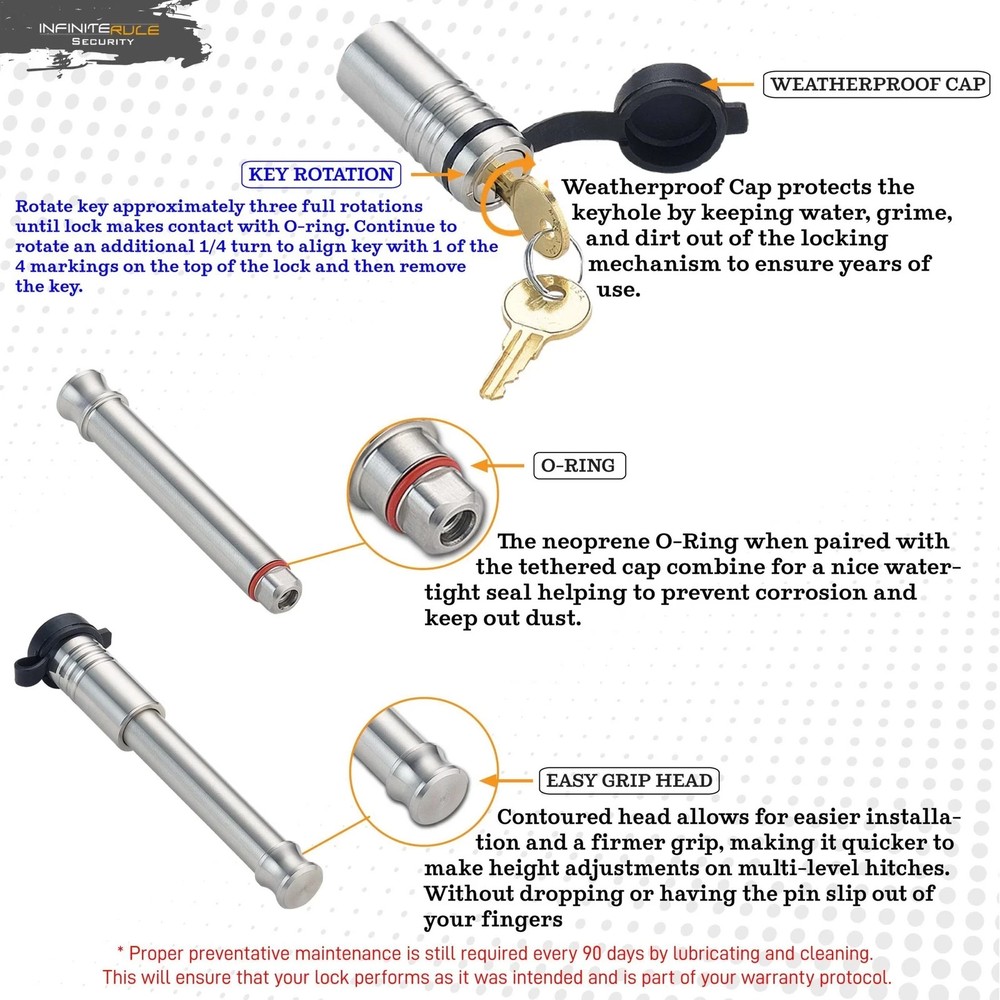 INFINITERULE
SECURITY

WEATHERPROOF CAP

KEY ROTATION

Rotate key approximately three full rotations until lock makes contact with O-ring. Continue to rotate an additional 1/4 turn to align key with 1 of the 4 markings on the top of the lock and then remove the key.

Weatherproof Cap protects the keyhole by keeping water, grime, and dirt out of the locking mechanism to ensure years of use.

O-RING

The neoprene O-Ring when paired with the tethered cap combine for a nice watertight seal helping to prevent corrosion and keep out dust.

EASY GRIP HEAD

Contoured head allows for easier installation and a firmer grip, making it quicker to make height adjustments on multi-level hitches. Without dropping or having the pin slip out of your fingers

* Proper preventative maintenance is still required every 90 days by lubricating and cleaning. This will ensure that your lock performs as it was intended and is part of your warranty protocol.