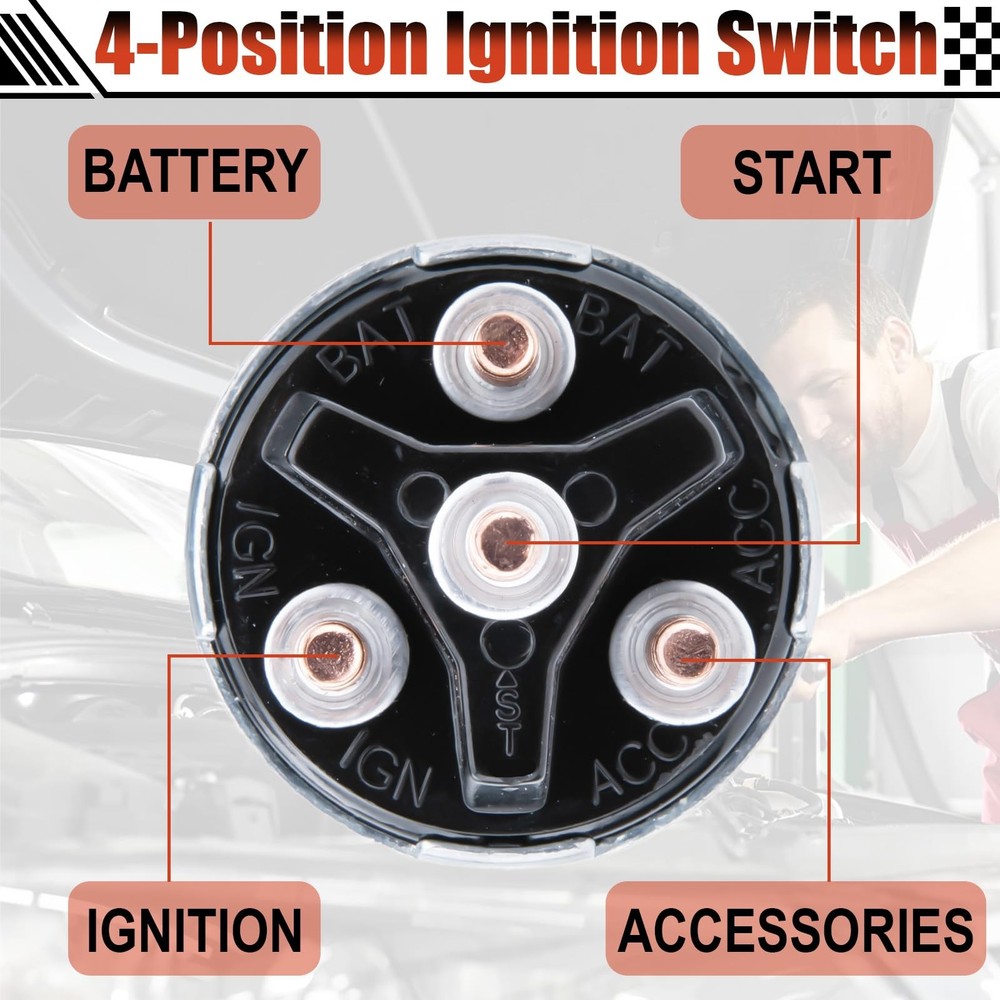 4-Position Ignition Switch

BATTERY

START

BAT BAT

IGN ACC

ST

IGN ACC

IGNITION

ACCESSORIES