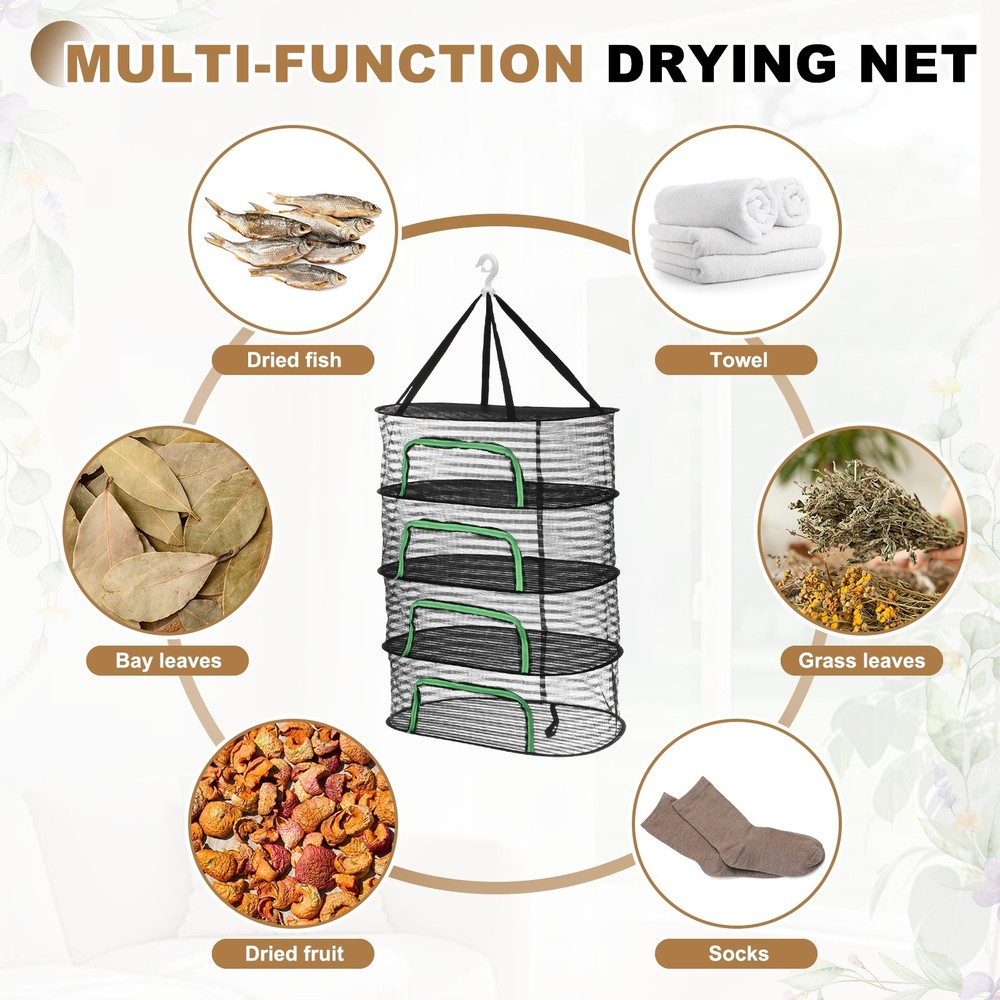 MULTI-FUNCTION DRYING NET

Dried fish

Towel

Bay leaves

Grass leaves

Dried fruit

Socks