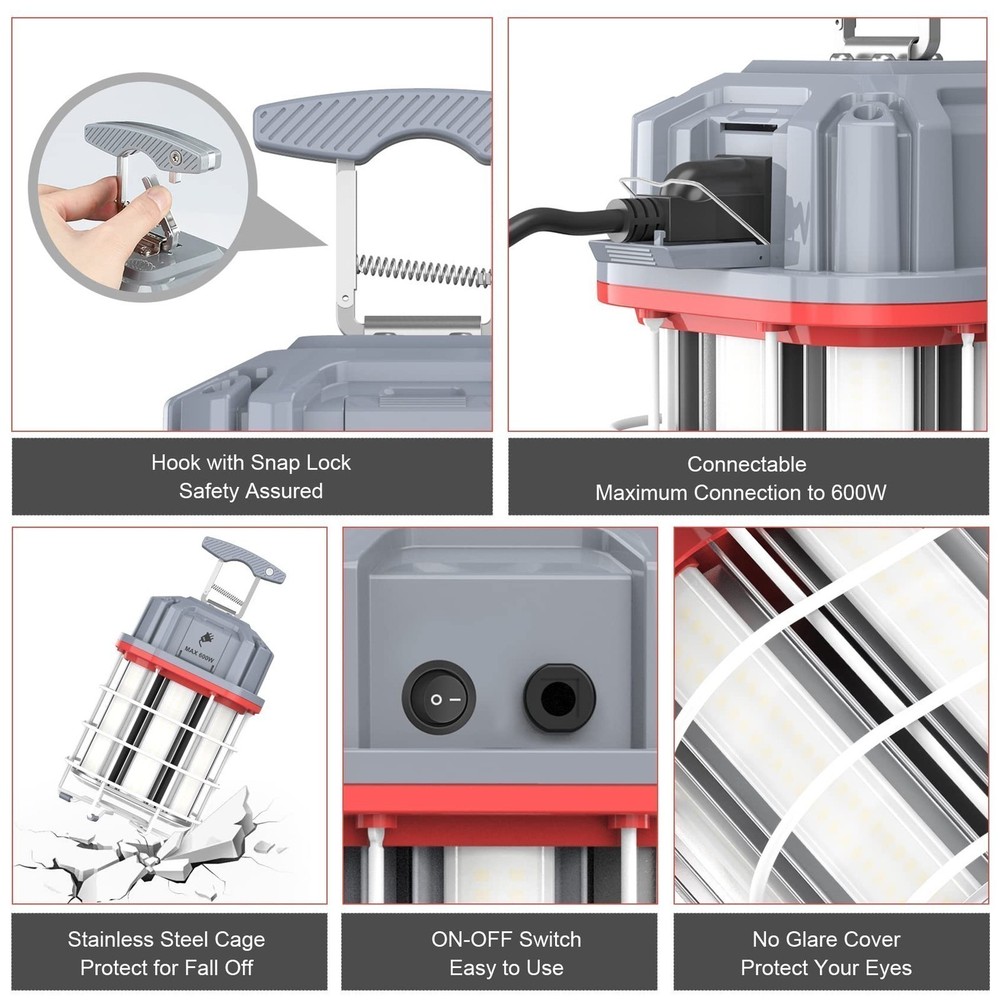 Hook with Snap Lock
Safety Assured

Connectable
Maximum Connection to 600W

MAX 600W

Stainless Steel Cage
Protect for Fall Off

ON-OFF Switch
Easy to Use

No Glare Cover
Protect Your Eyes