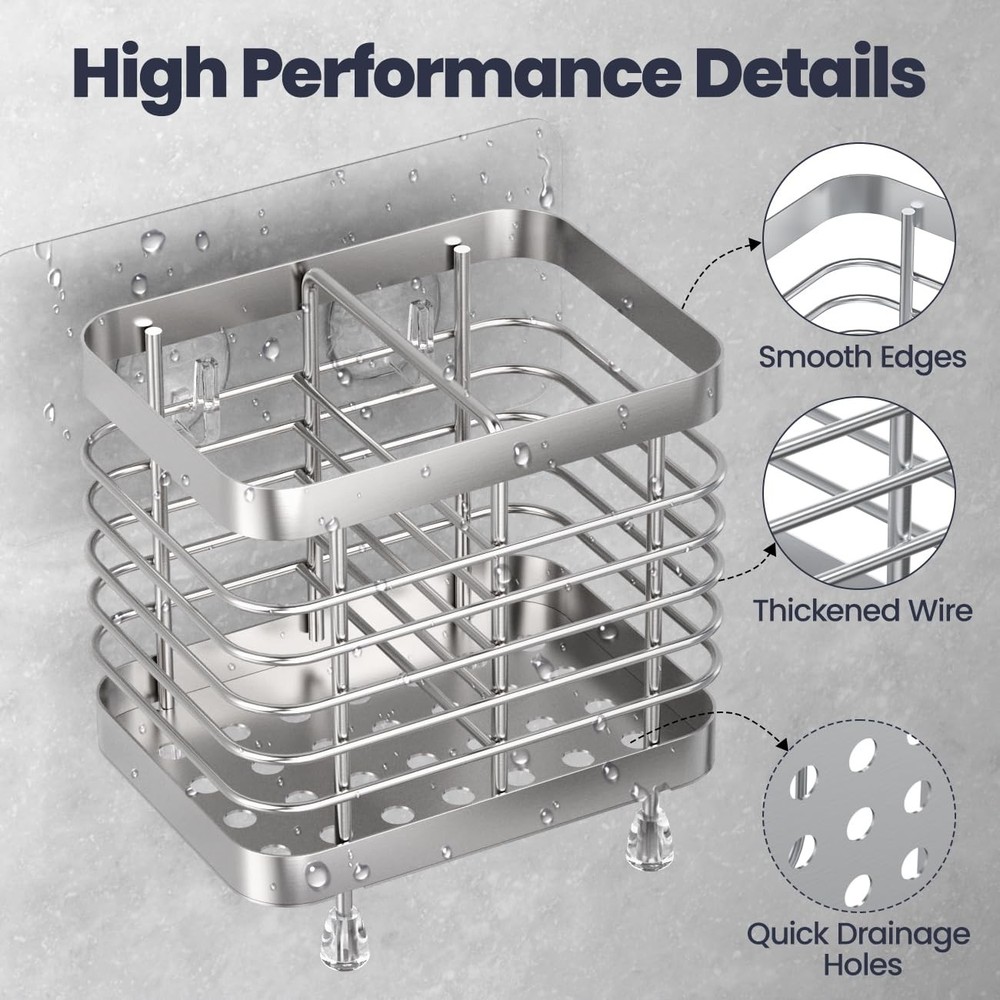 High Performance Details

Smooth Edges

Thickened Wire

Quick Drainage Holes