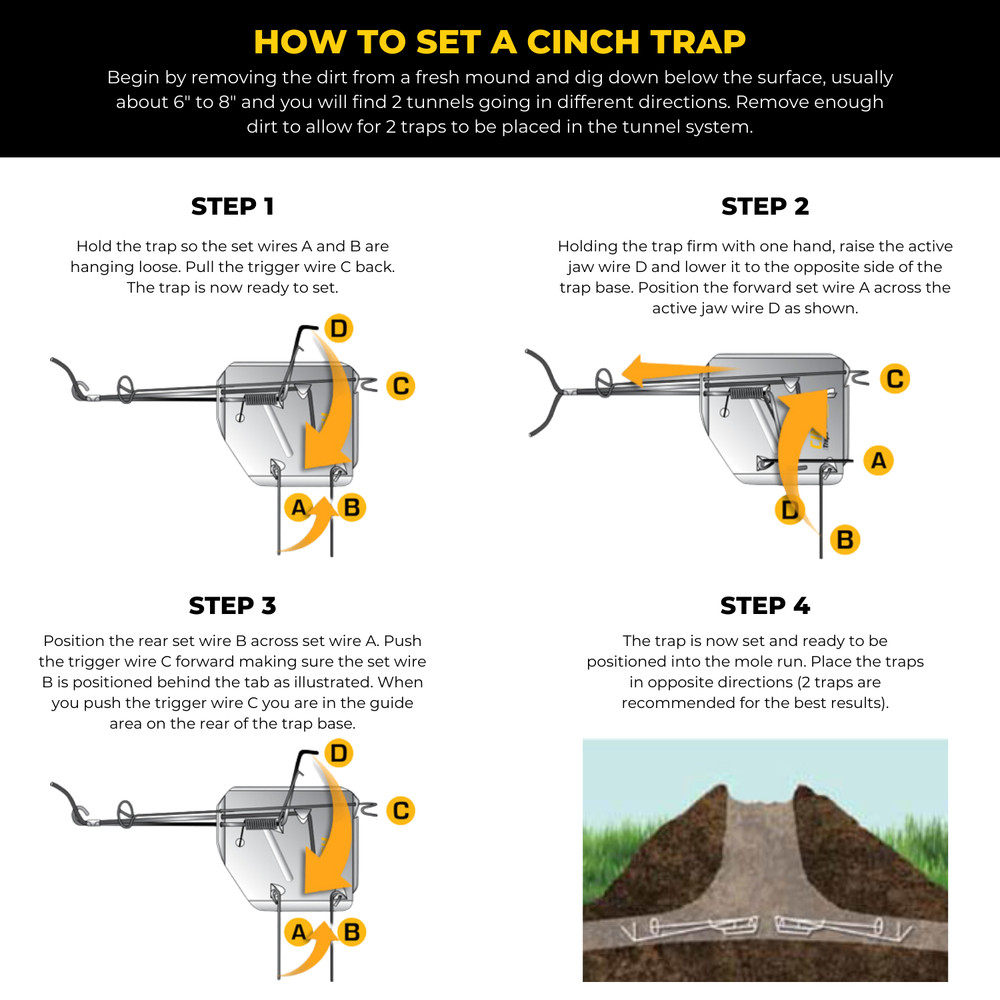 HOW TO SET A CINCH TRAP

Begin by removing the dirt from a fresh mound and dig down below the surface, usually about 6" to 8" and you will find 2 tunnels going in different directions. Remove enough dirt to allow for 2 traps to be placed in the tunnel system.

STEP 1

Hold the trap so the set wires A and B are hanging loose. Pull the trigger wire C back. The trap is now ready to set.

D
C
A
B

STEP 2

Holding the trap firm with one hand, raise the active jaw wire D and lower it to the opposite side of the trap base. Position the forward set wire A across the active jaw wire D as shown.

C
A
D
B

STEP 3

Position the rear set wire B across set wire A. Push the trigger wire C forward making sure the set wire B is positioned behind the tab as illustrated. When you push the trigger wire C you are in the guide area on the rear of the trap base.

D
C
A
B

STEP 4

The trap is now set and ready to be positioned into the mole run. Place the traps in opposite directions (2 traps are recommended for the best results).