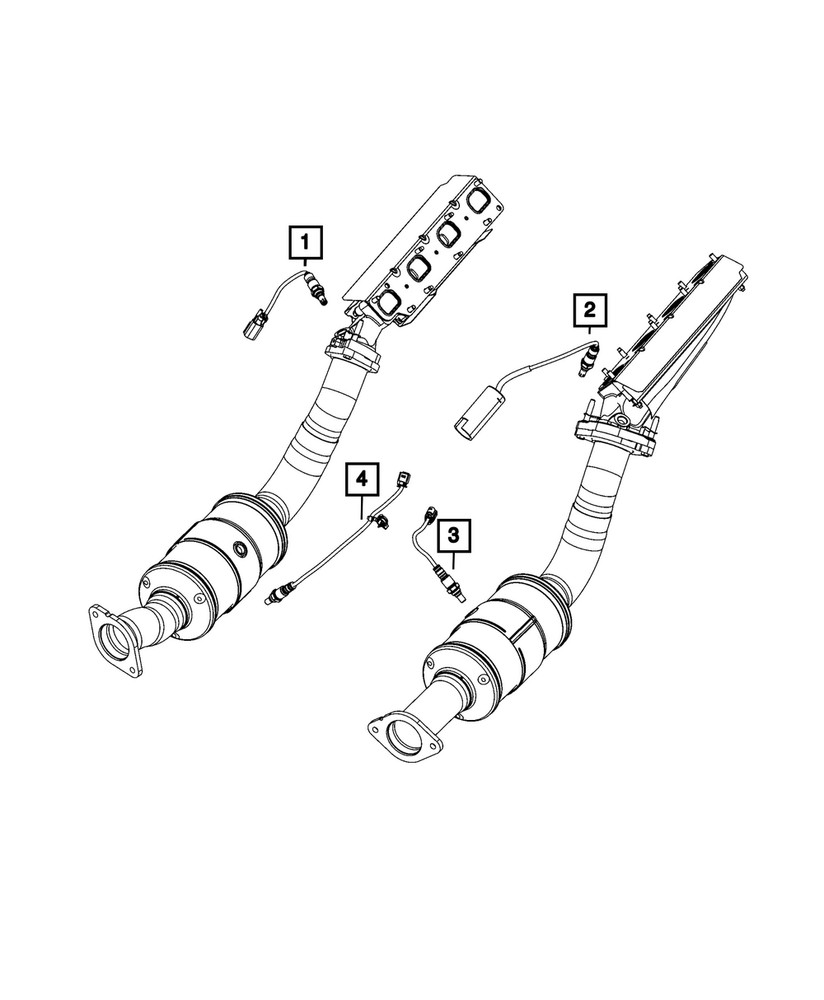 1
2
4
3